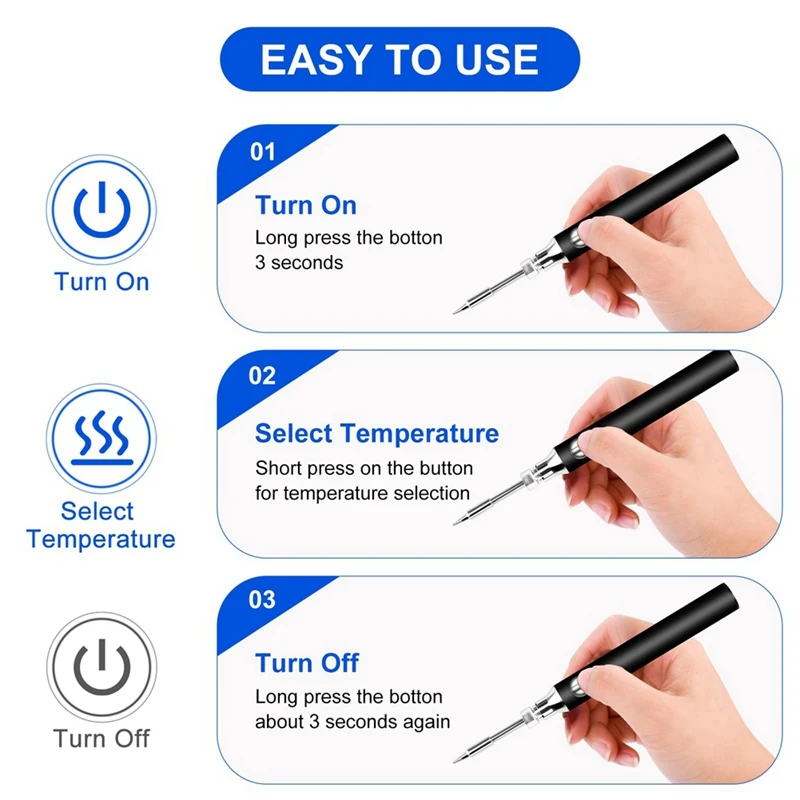 EASY TO USE

Turn On

01

Turn On

Long press the botton 3 seconds

Select Temperature

02

Select Temperature

Short press on the button for temperature selection

Turn Off

03

Turn Off

Long press the botton about 3 seconds again