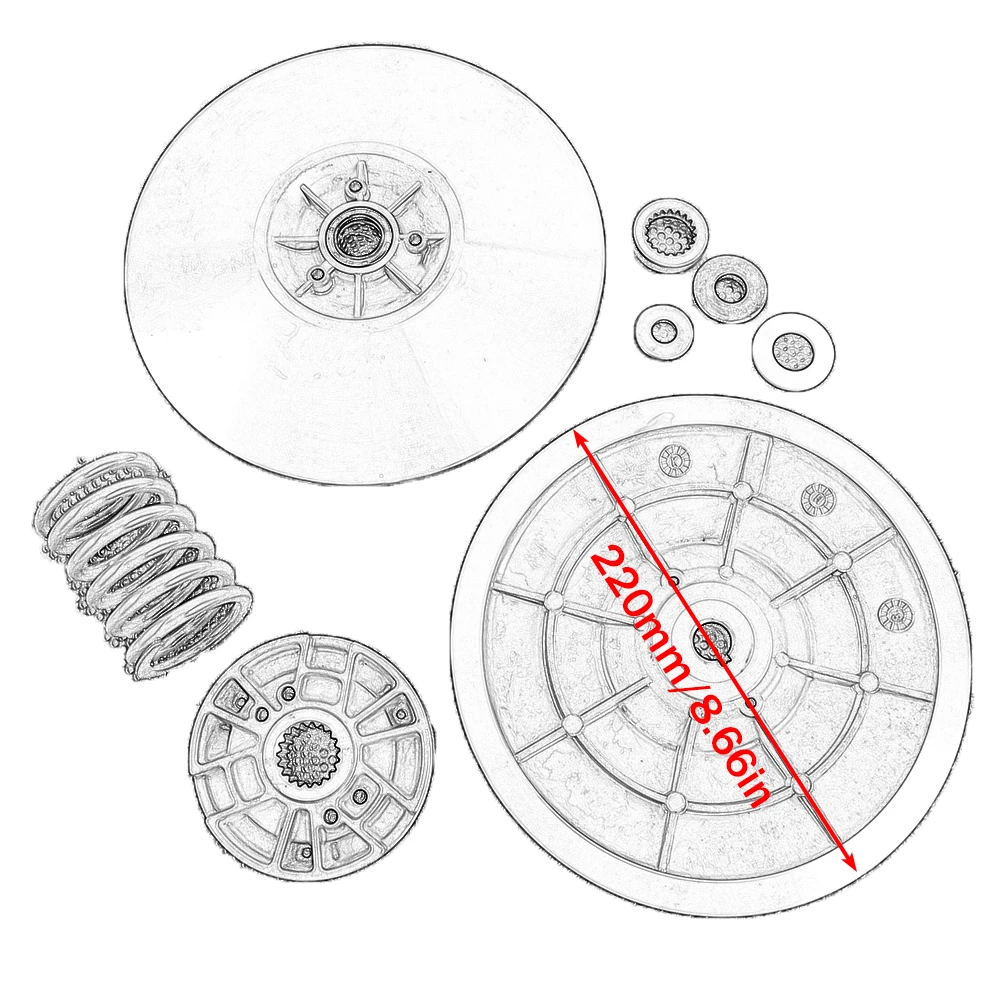 220mm/8.66in