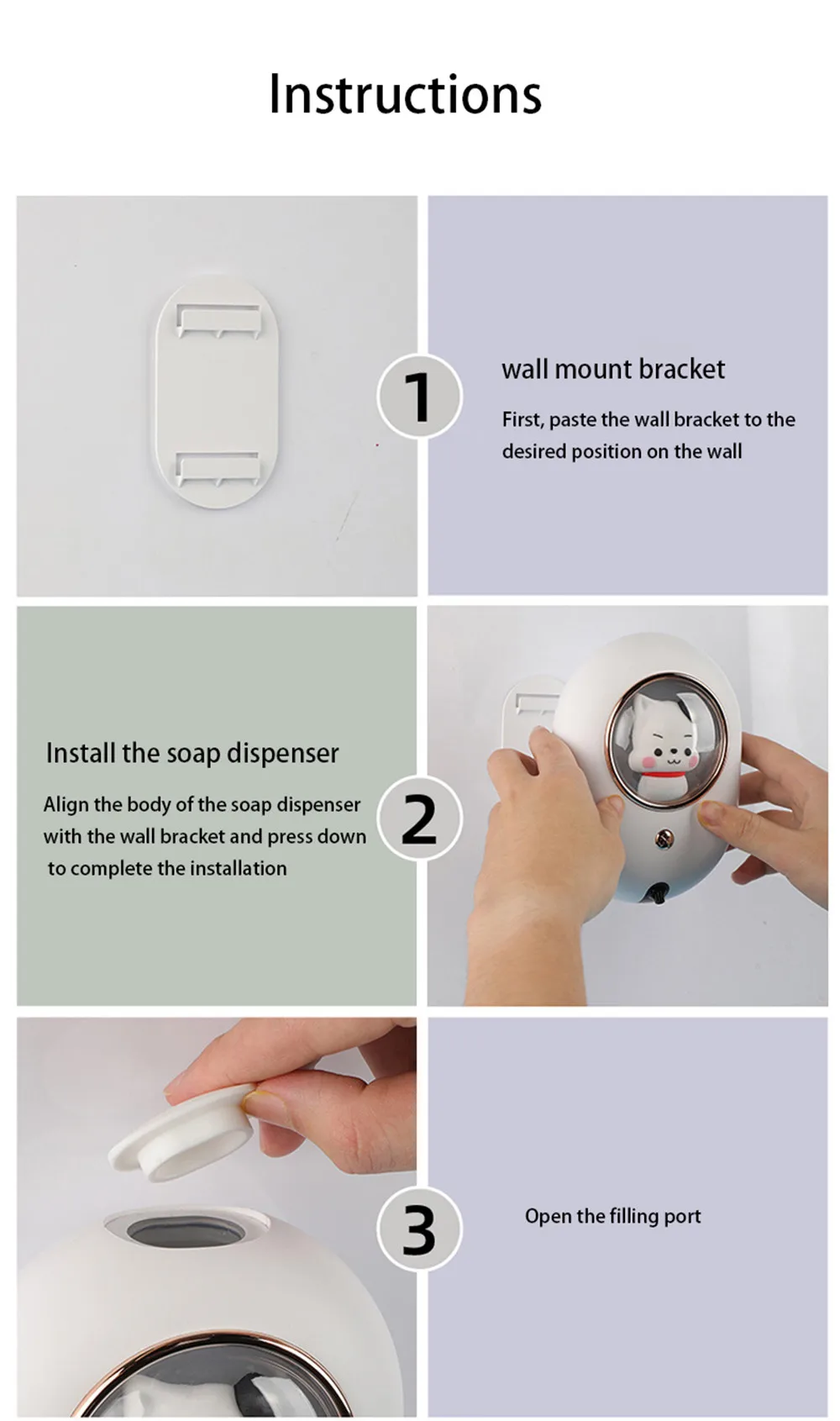 Instructions

1

wall mount bracket

First, paste the wall bracket to the desired position on the wall

Install the soap dispenser

Align the body of the soap dispenser with the wall bracket and press down to complete the installation

2

3

Open the filling port