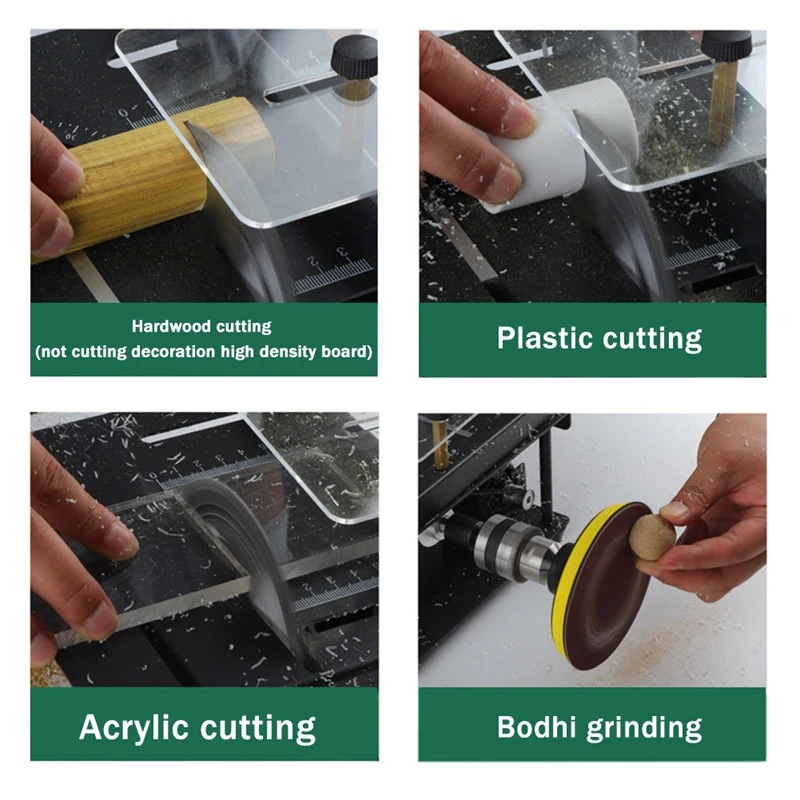 Hardwood cutting
(not cutting decoration high density board)

Plastic cutting

Acrylic cutting

Bodhi grinding