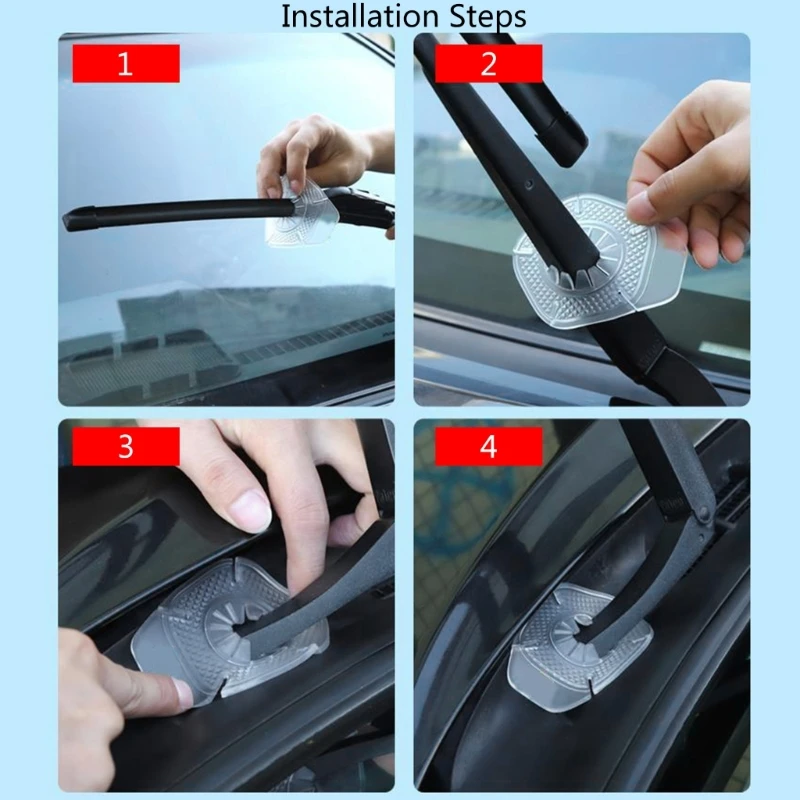 Installation Steps

1

2

3

4