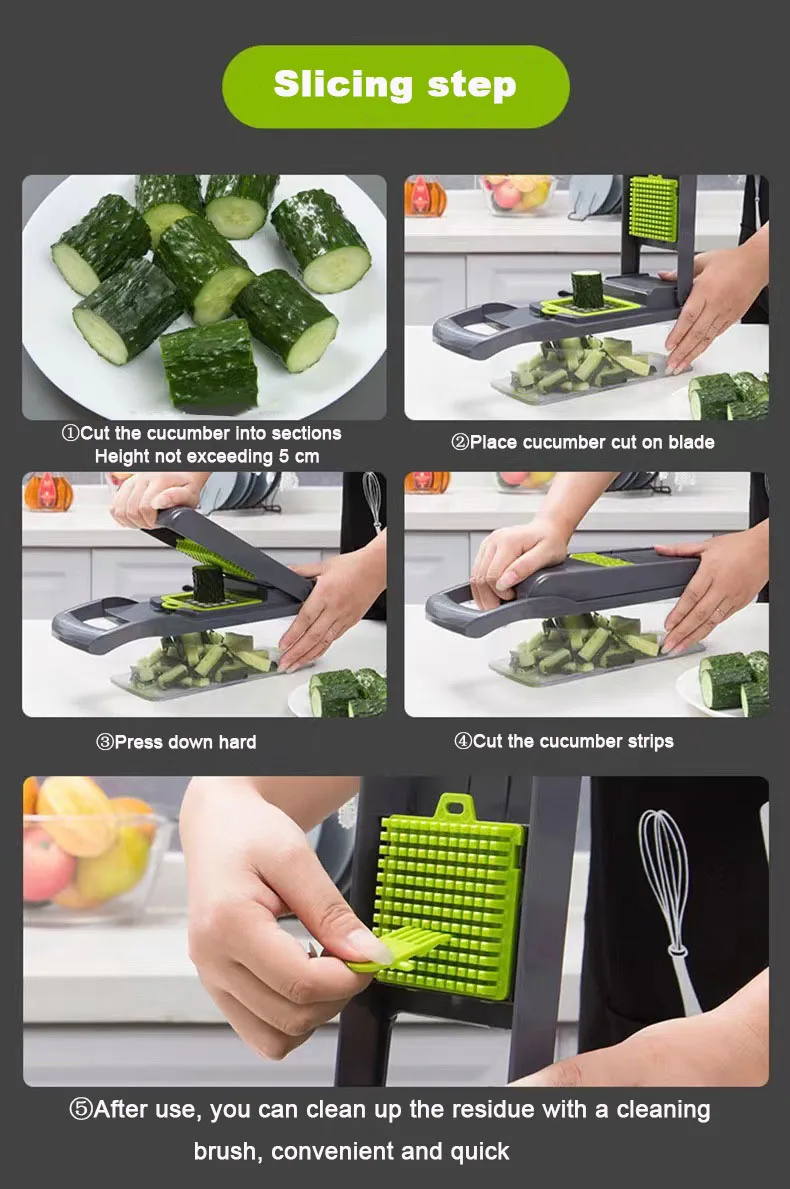 Slicing step

①Cut the cucumber into sections
Height not exceeding 5 cm

②Place cucumber cut on blade

③Press down hard

④Cut the cucumber strips

⑤After use, you can clean up the residue with a cleaning brush, convenient and quick