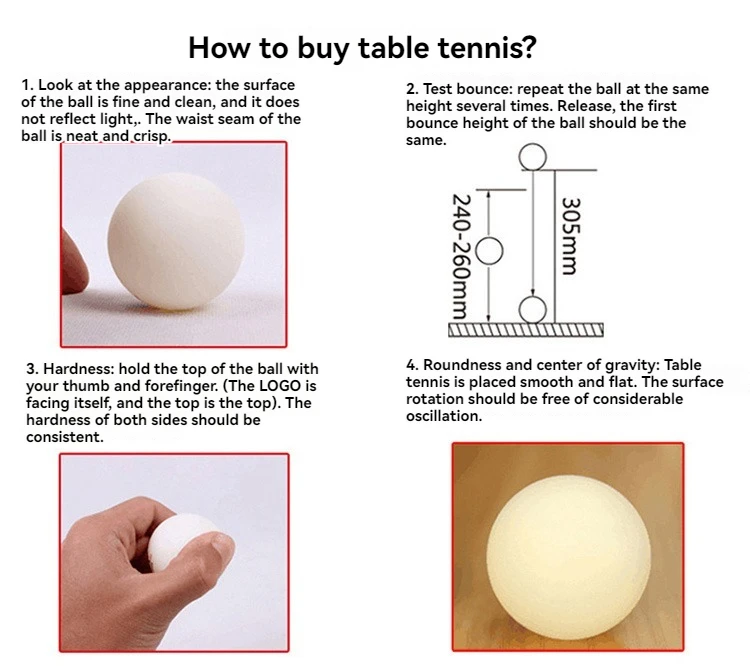 How to buy table tennis?

1. Look at the appearance: the surface of the ball is fine and clean, and it does not reflect light,. The waist seam of the ball is neat and crisp.

2. Test bounce: repeat the ball at the same height several times. Release, the first bounce height of the ball should be the same.

240-260mm

305mm

3. Hardness: hold the top of the ball with your thumb and forefinger. (The LOGO is facing itself, and the top is the top). The hardness of both sides should be consistent.

4. Roundness and center of gravity: Table tennis is placed smooth and flat. The surface rotation should be free of considerable oscillation.