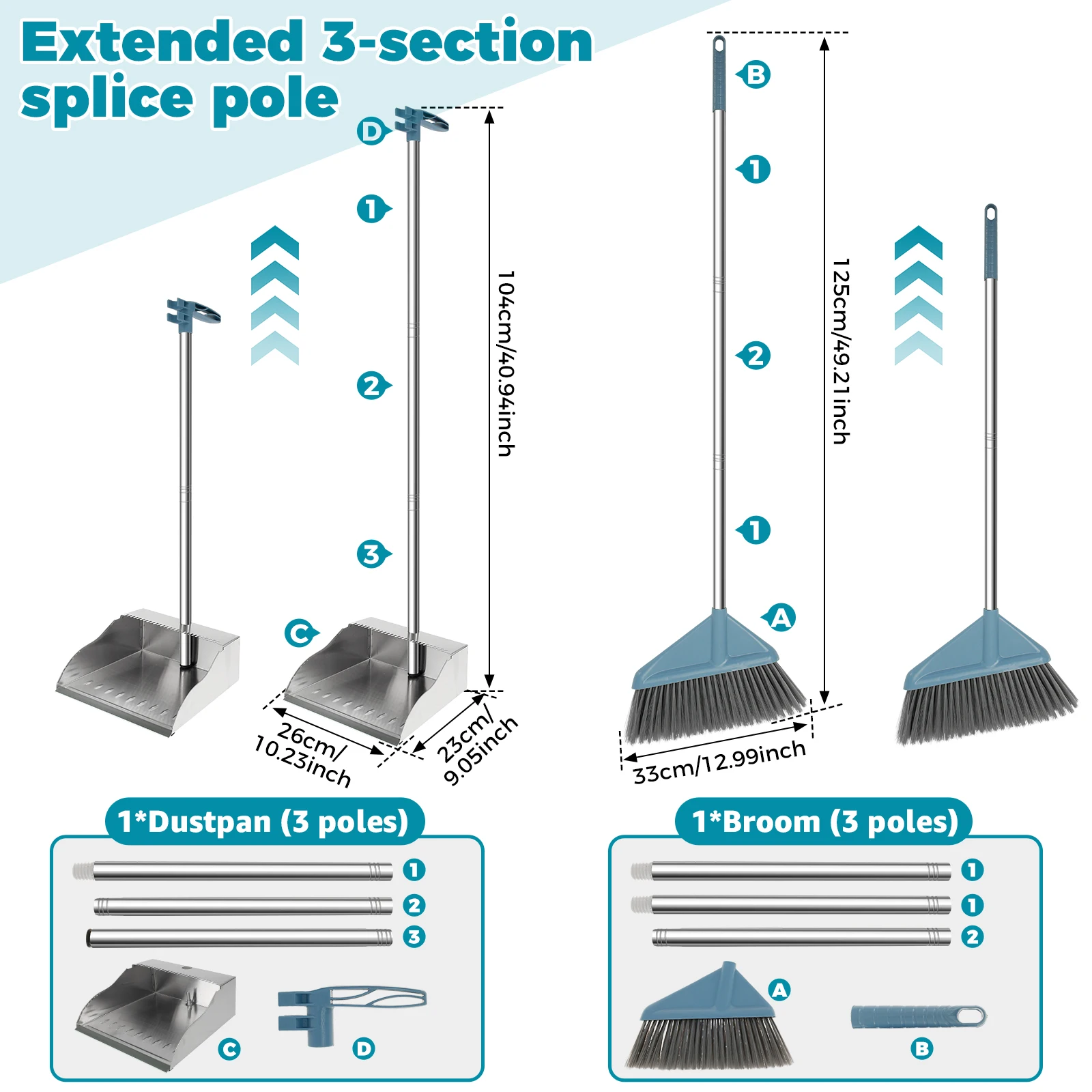 Extended 3-section splice pole

D
1
2
3
C
104cm/40.94inch
26cm/ 10.23inch
23cm/ 9.05inch

B
1
2
1
A
125cm/49.21inch
33cm/12.99inch

1*Dustpan (3 poles)
1
2
3
C
D

1*Broom (3 poles)
1
1
2
A
B