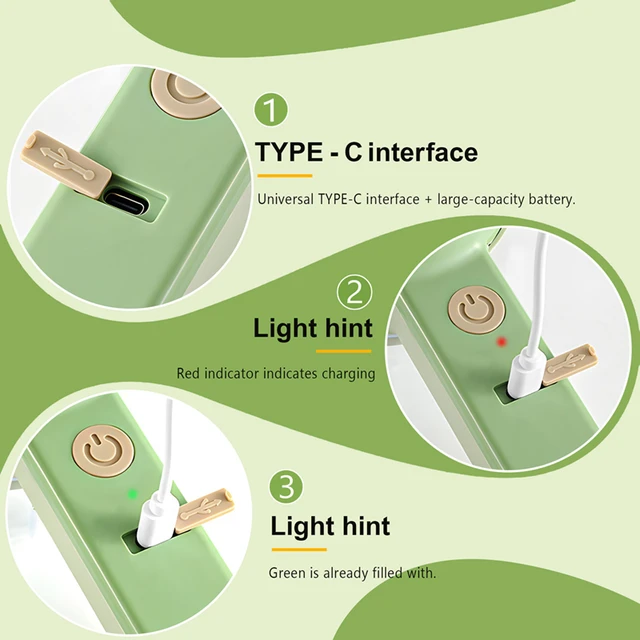 1

TYPE - C interface

Universal TYPE-C interface + large-capacity battery.

2

Light hint

Red indicator indicates charging

3

Light hint

Green is already filled with.