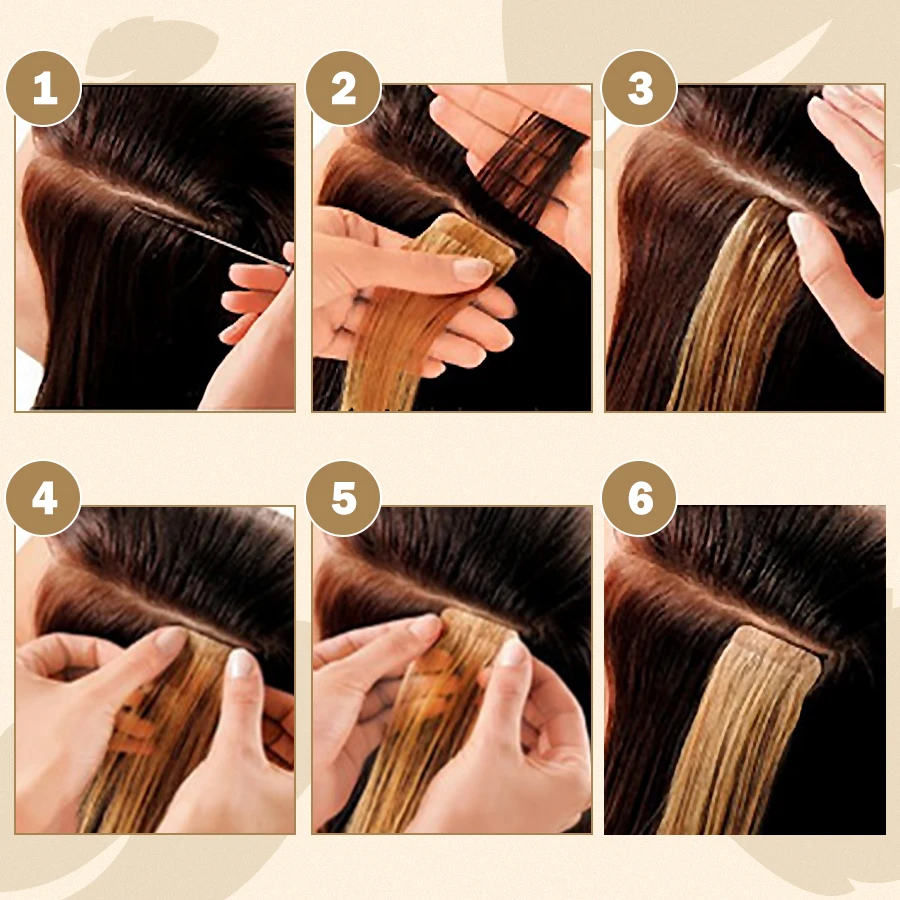 1

2

3

4

5

6