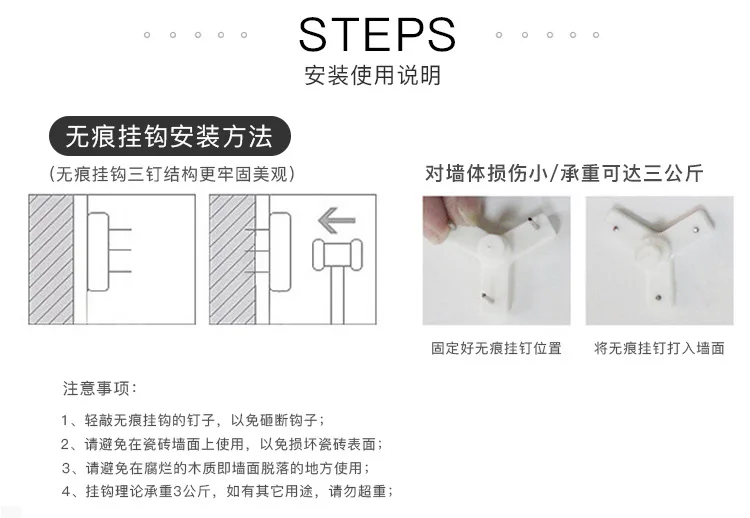 STEPS
安装使用说明

无痕挂钩安装方法
(无痕挂钩三钉结构更牢固美观)

对墙体损伤小/承重可达三公斤

固定好无痕挂钉位置
将无痕挂钉打入墙面

注意事项:
1、轻敲无痕挂钩的钉子，以免砸断钩子;
2、请避免在瓷砖墙面上使用，以免损坏瓷砖表面;
3、请避免在腐烂的木质即墙面脱落的地方使用;
4、挂钩理论承重3公斤，如有其它用途，请勿超重;