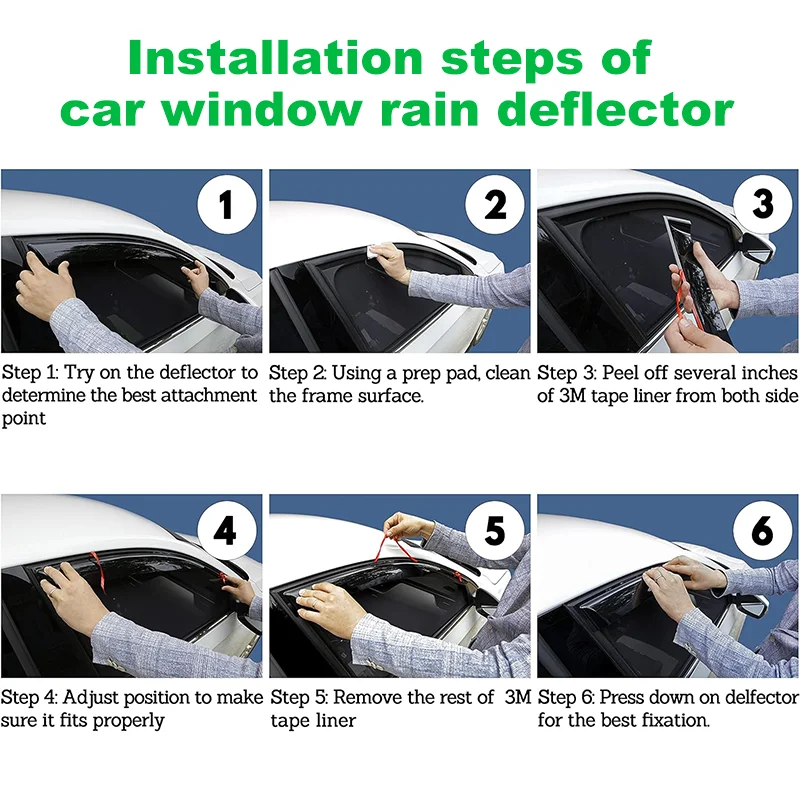 Installation steps of car window rain deflector

1

Step 1: Try on the deflector to determine the best attachment point

2

Step 2: Using a prep pad, clean the frame surface.

3

Step 3: Peel off several inches of 3M tape liner from both side

4

Step 4: Adjust position to make sure it fits properly

5

Step 5: Remove the rest of 3M tape liner

6

Step 6: Press down on delfector for the best fixation.