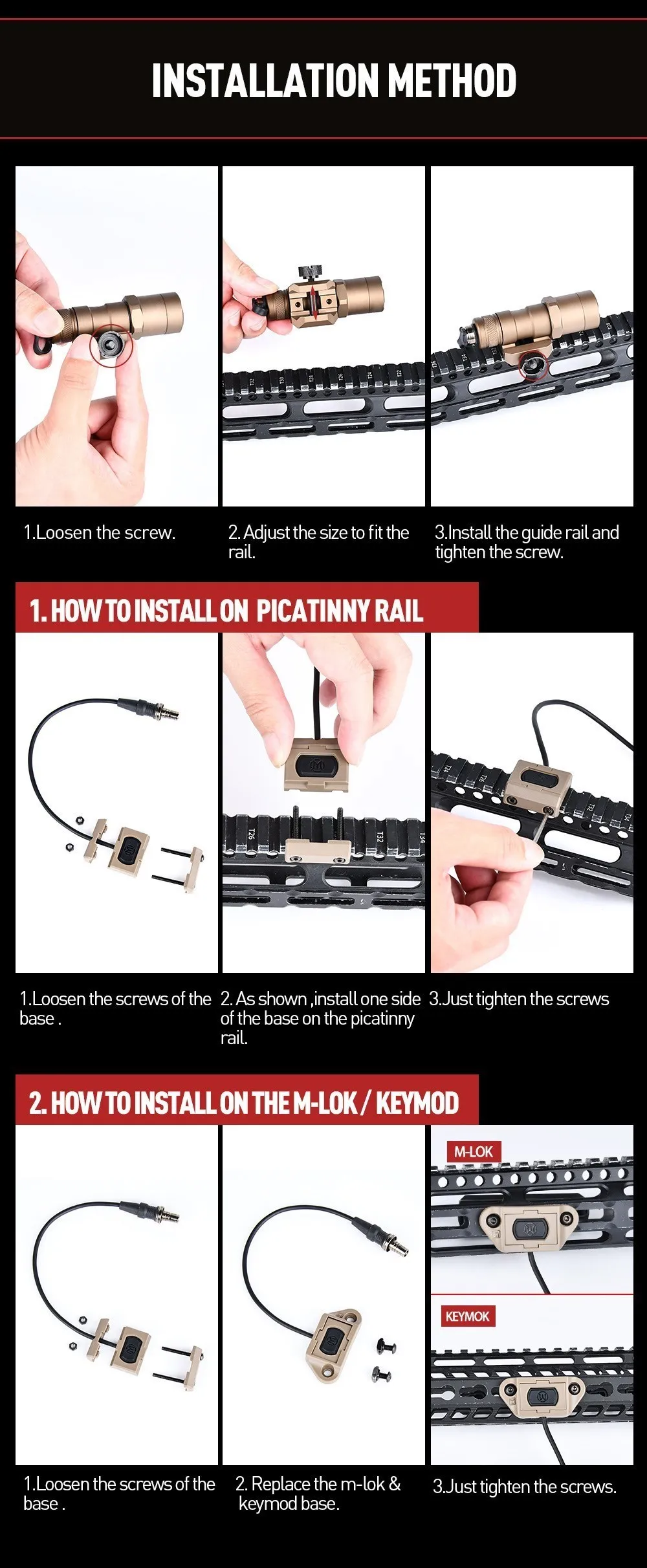 INSTALLATION METHOD

1.Loosen the screw.

2. Adjust the size to fit the rail.

3.Install the guide rail and tighten the screw.

1. HOW TO INSTALL ON PICATINNY RAIL

1.Loosen the screws of the base .

2. As shown ,install one side of the base on the picatinny rail.

3.Just tighten the screws

2. HOW TO INSTALL ON THE M-LOK / KEYMOD

M-LOK

KEYMOK

1.Loosen the screws of the base .

2. Replace the m-lok & keymod base.

3.Just tighten the screws.