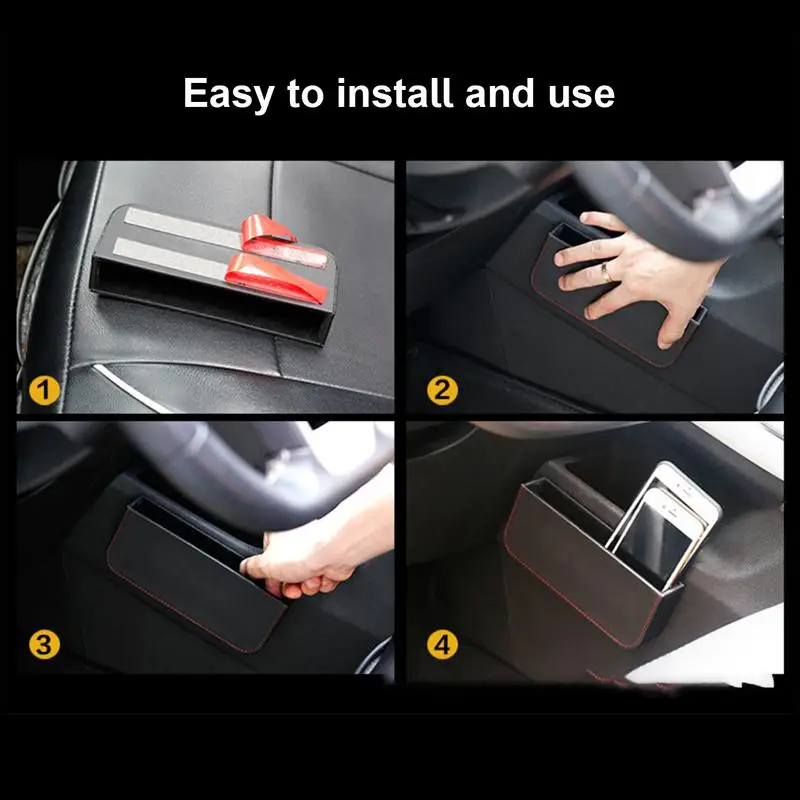 Easy to install and use

1

2

3

4