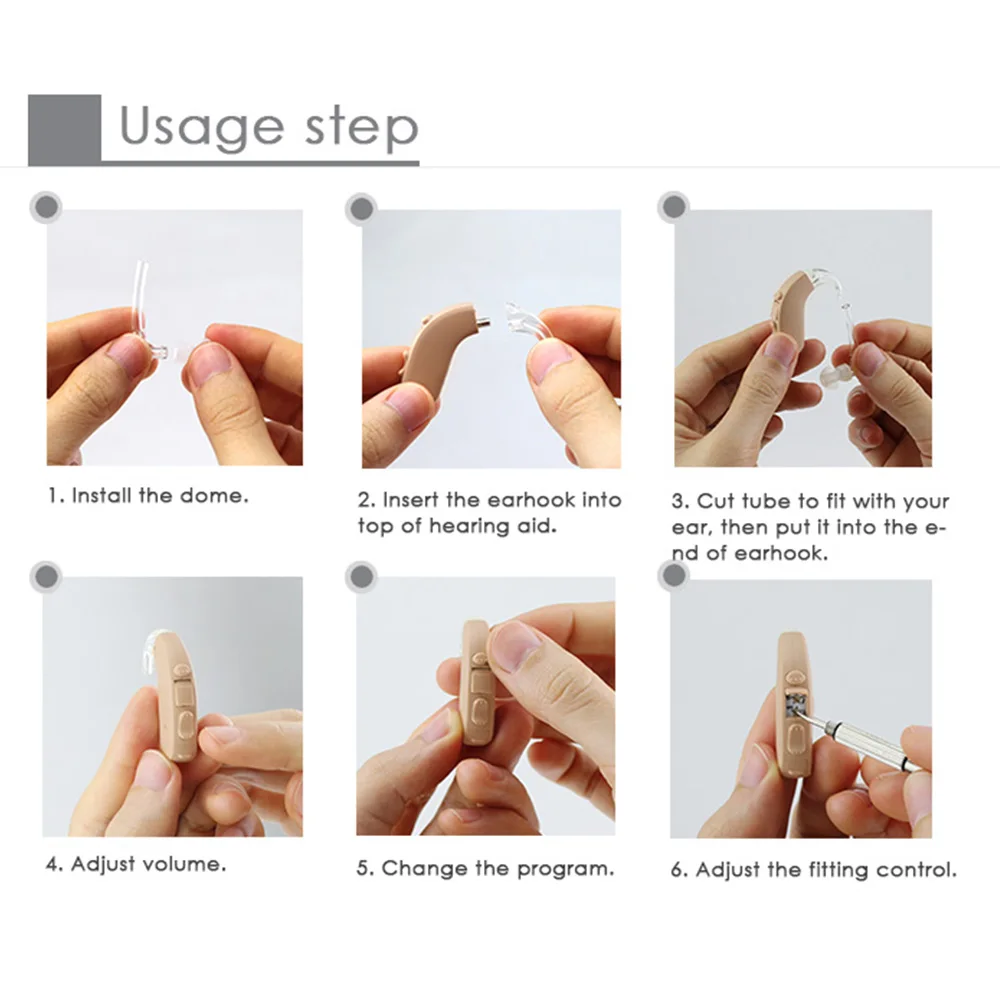 Usage step

1. Install the dome.

2. Insert the earhook into top of hearing aid.

3. Cut tube to fit with your ear, then put it into the end of earhook.

4. Adjust volume.

5. Change the program.

6. Adjust the fitting control.