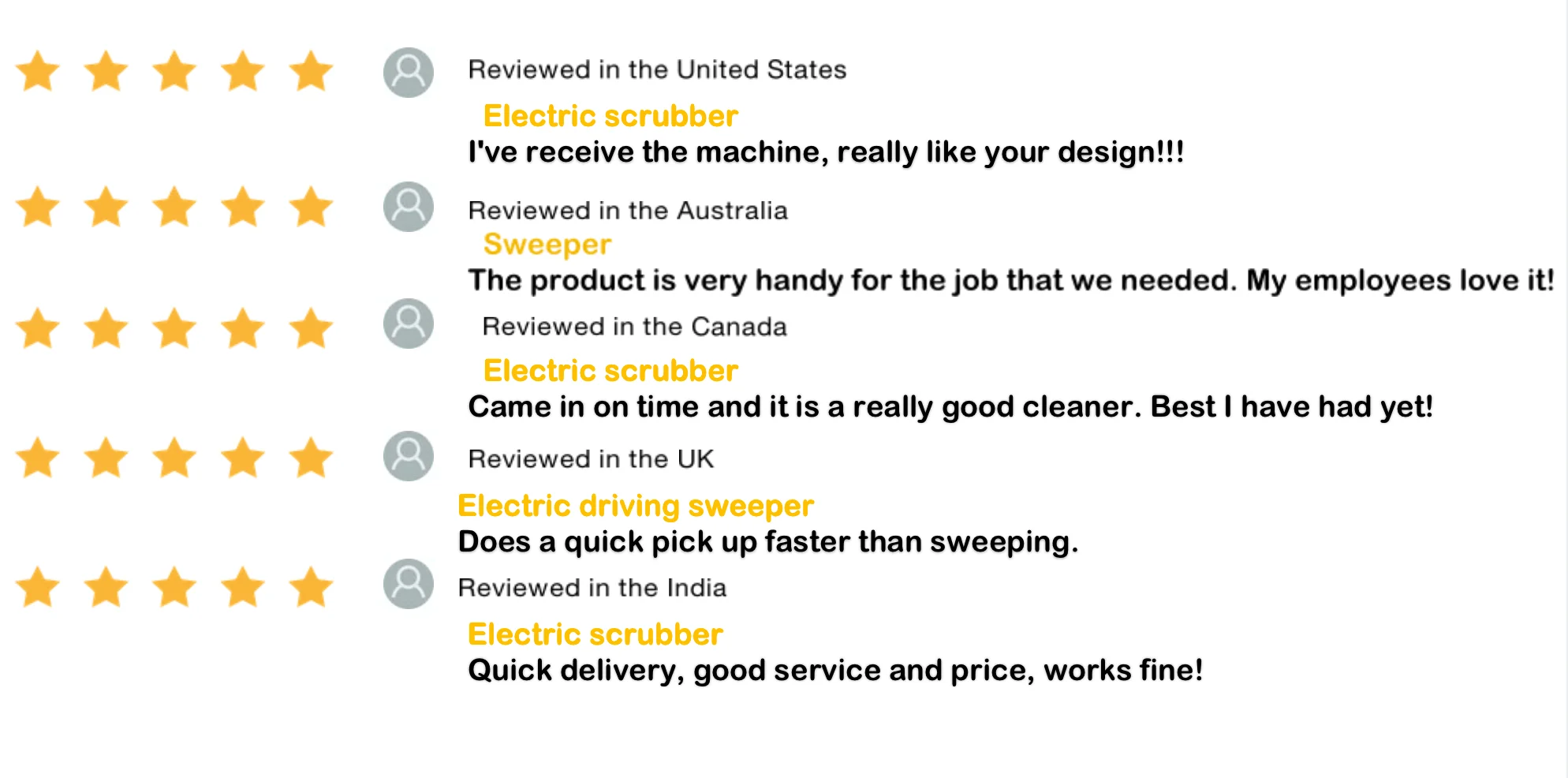 Reviewed in the United States

Electric scrubber

I've receive the machine, really like your design!!!

Reviewed in the Australia

Sweeper

The product is very handy for the job that we needed. My employees love it!

Reviewed in the Canada

Electric scrubber

Came in on time and it is a really good cleaner. Best I have had yet!

Reviewed in the UK

Electric driving sweeper

Does a quick pick up faster than sweeping.

Reviewed in the India

Electric scrubber

Quick delivery, good service and price, works fine!