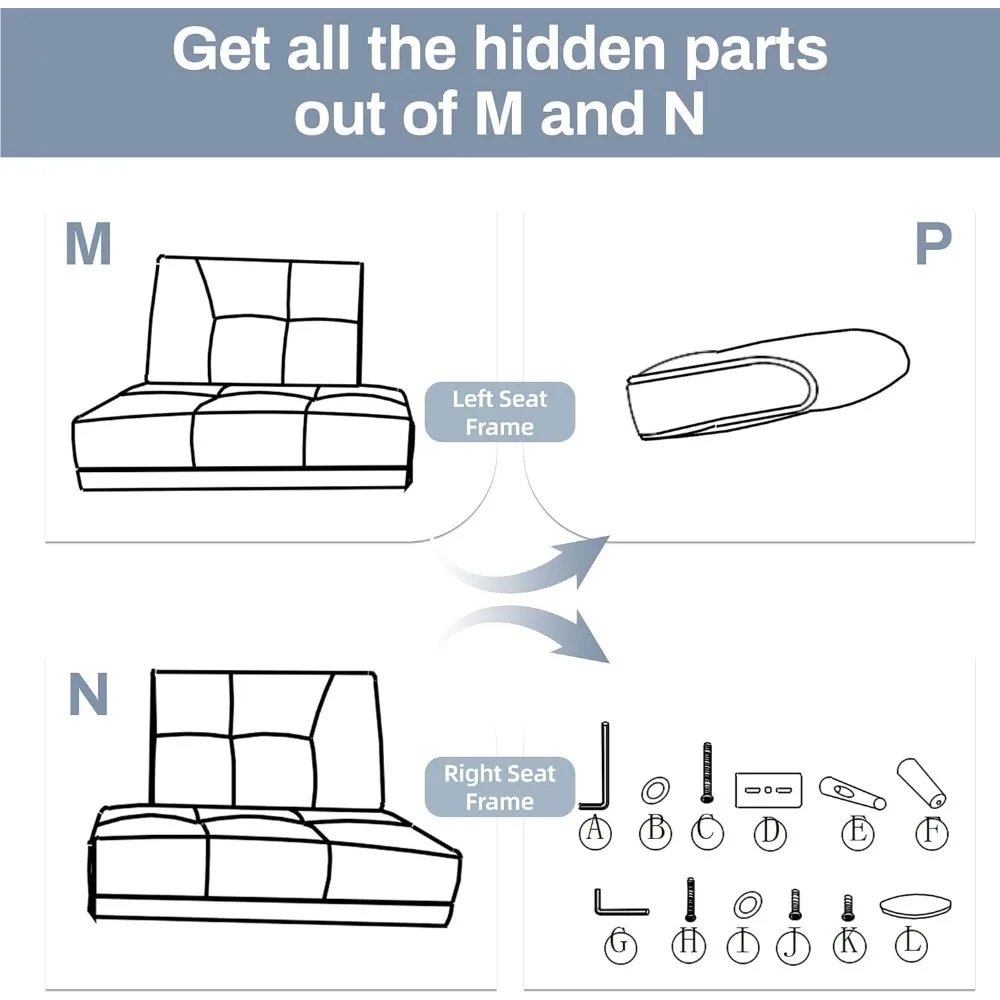 Get all the hidden parts out of M and N

M

P

Left Seat Frame

N

Right Seat Frame

A B C D E F

G H I J K L