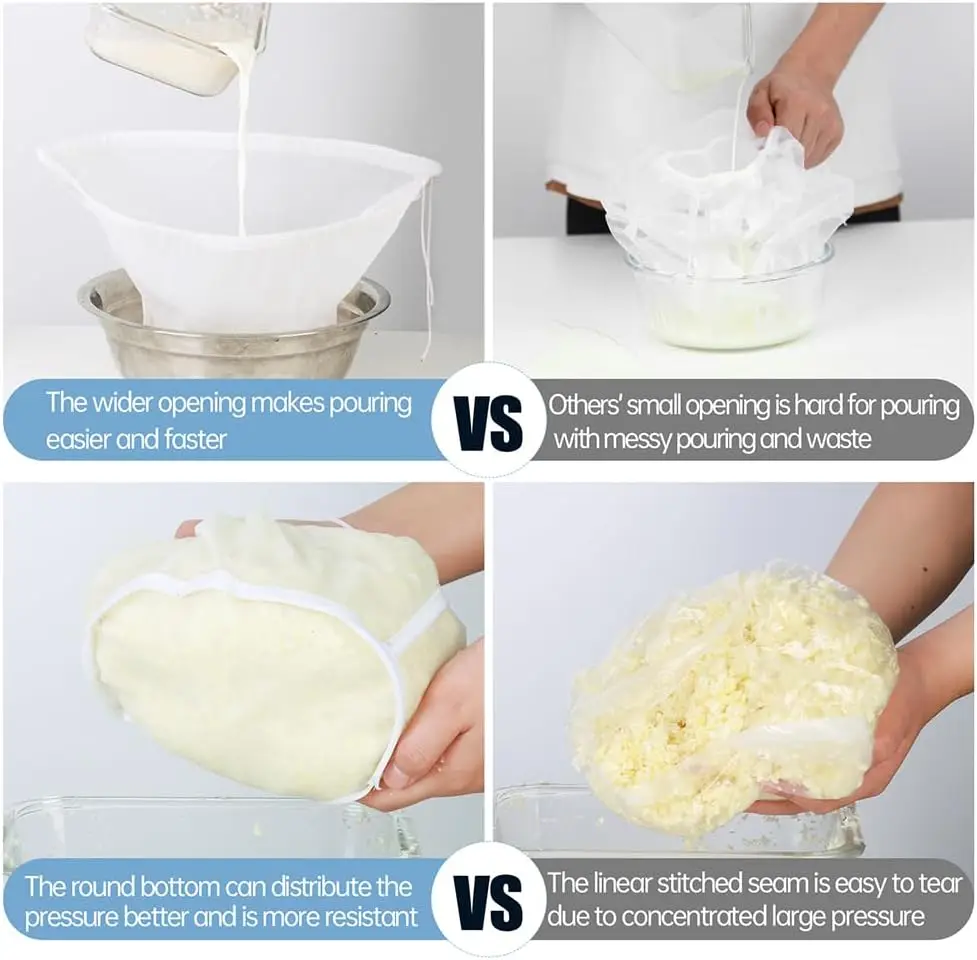 The wider opening makes pouring easier and faster

VS

Others' small opening is hard for pouring with messy pouring and waste

The round bottom can distribute the pressure better and is more resistant

VS

The linear stitched seam is easy to tear due to concentrated large pressure