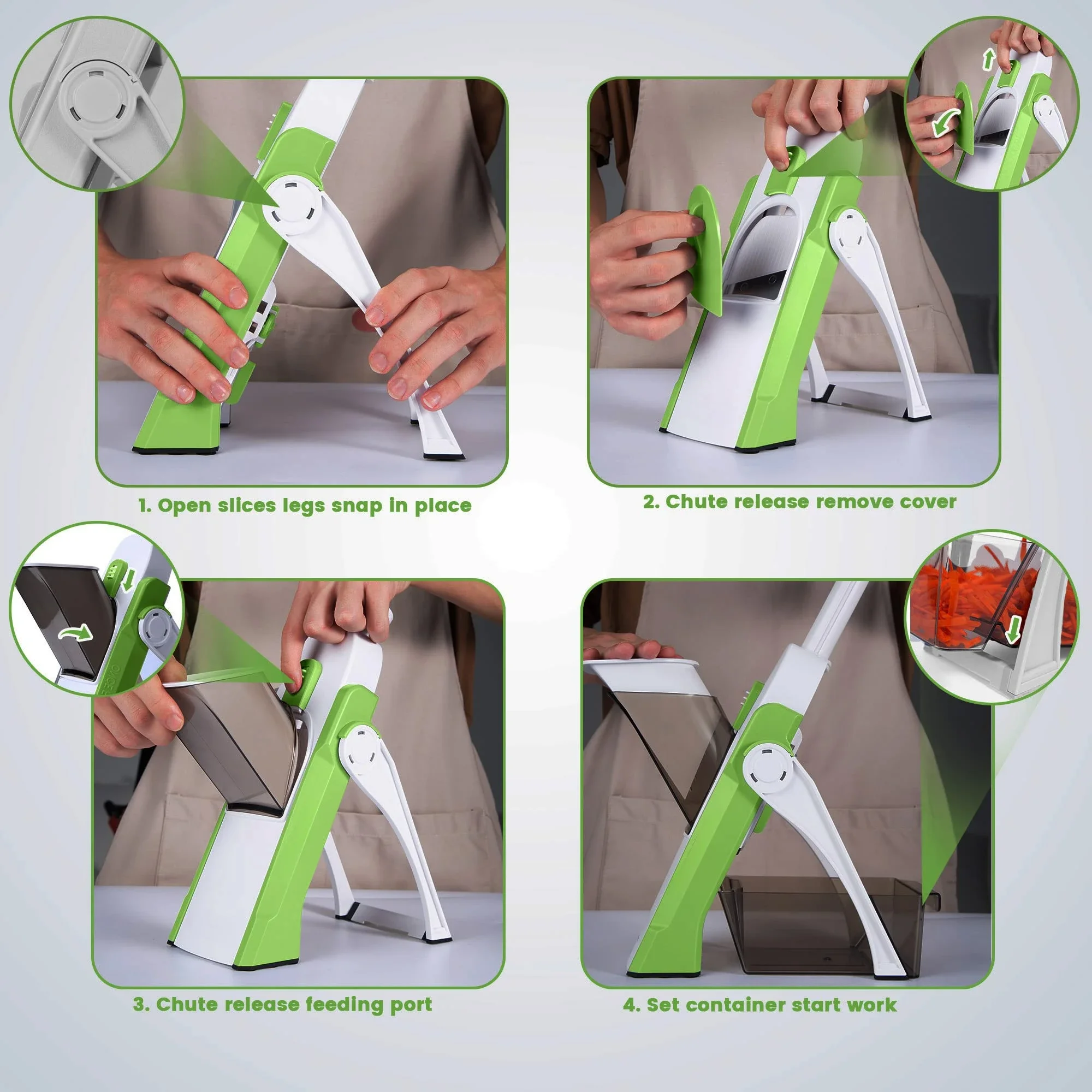 1. Open slices legs snap in place

2. Chute release remove cover

3. Chute release feeding port

4. Set container start work