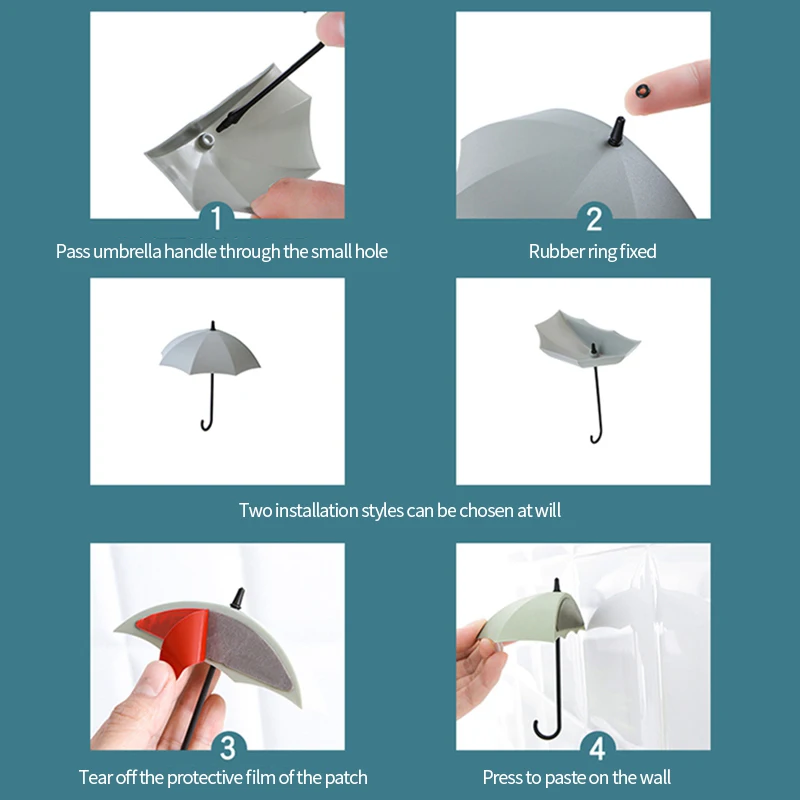 1
Pass umbrella handle through the small hole

2
Rubber ring fixed

Two installation styles can be chosen at will

3
Tear off the protective film of the patch

4
Press to paste on the wall