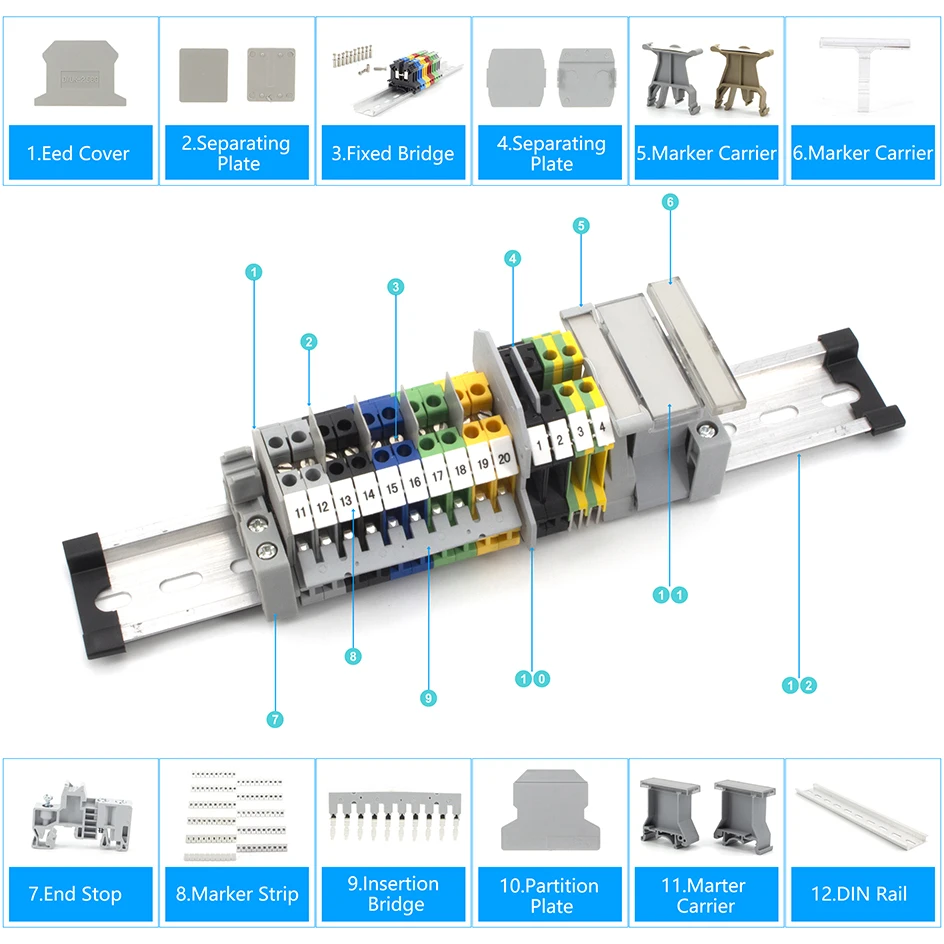 1.Eed Cover

2.Separating Plate

3.Fixed Bridge

4.Separating Plate

5.Marker Carrier

6.Marker Carrier

1

2

3

4

5

6

11 12 13 14 15 16 17 18 19 20

1 2 3 4

7

8

9

10

11

12

7.End Stop

8.Marker Strip

9.Insertion Bridge

10.Partition Plate

11.Marter Carrier

12.DIN Rail