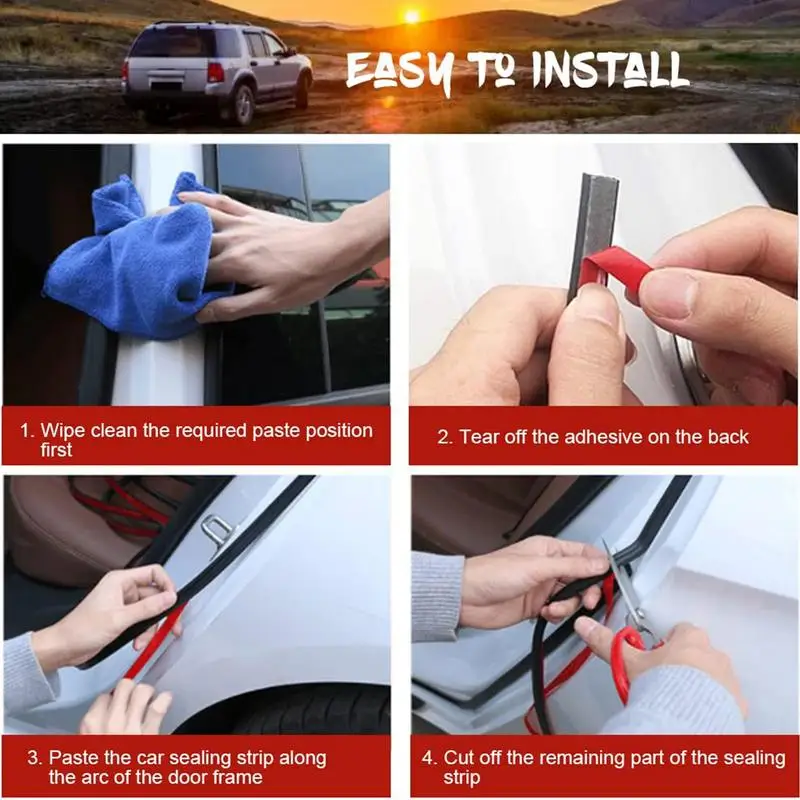 EASY TO INSTALL

1. Wipe clean the required paste position first

2. Tear off the adhesive on the back

3. Paste the car sealing strip along the arc of the door frame

4. Cut off the remaining part of the sealing strip