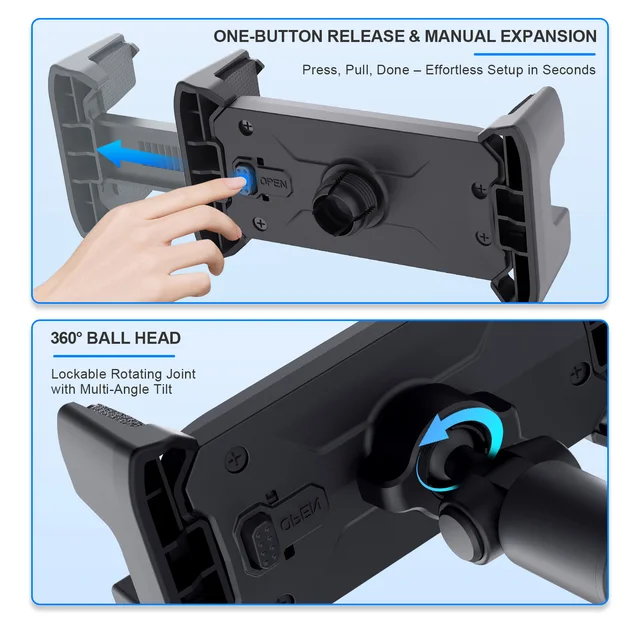 ONE-BUTTON RELEASE & MANUAL EXPANSION

Press, Pull, Done – Effortless Setup in Seconds

OPEN

360° BALL HEAD

Lockable Rotating Joint with Multi-Angle Tilt

OPEN