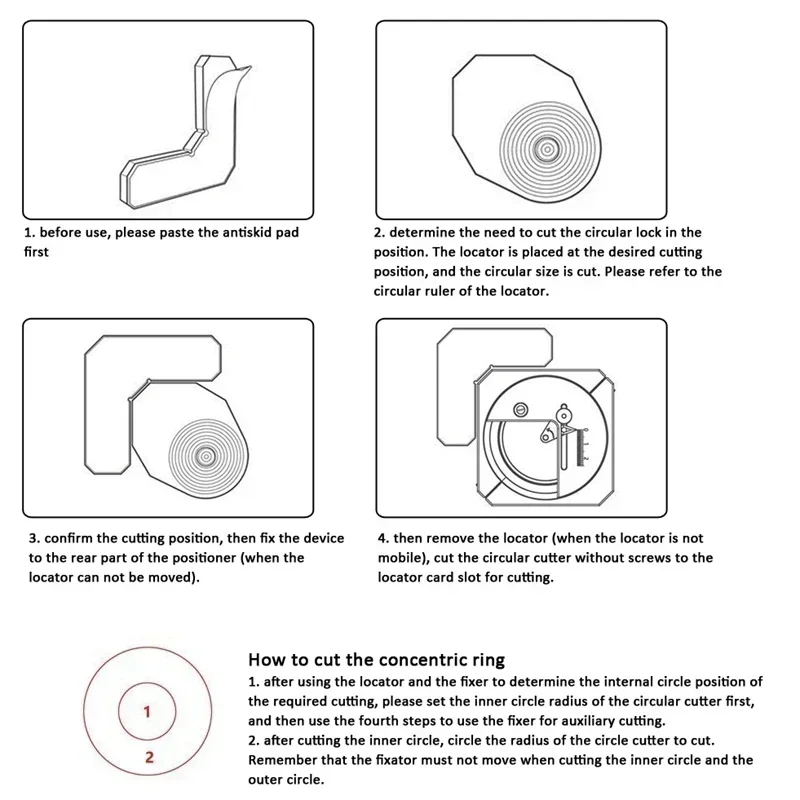 1. before use, please paste the antiskid pad first

2. determine the need to cut the circular lock in the position. The locator is placed at the desired cutting position, and the circular size is cut. Please refer to the circular ruler of the locator.

3. confirm the cutting position, then fix the device to the rear part of the positioner (when the locator can not be moved).

4. then remove the locator (when the locator is not mobile), cut the circular cutter without screws to the locator card slot for cutting.

1

2

How to cut the concentric ring
1. after using the locator and the fixer to determine the internal circle position of the required cutting, please set the inner circle radius of the circular cutter first, and then use the fourth steps to use the fixer for auxiliary cutting.
2. after cutting the inner circle, circle the radius of the circle cutter to cut. Remember that the fixator must not move when cutting the inner circle and the outer circle.