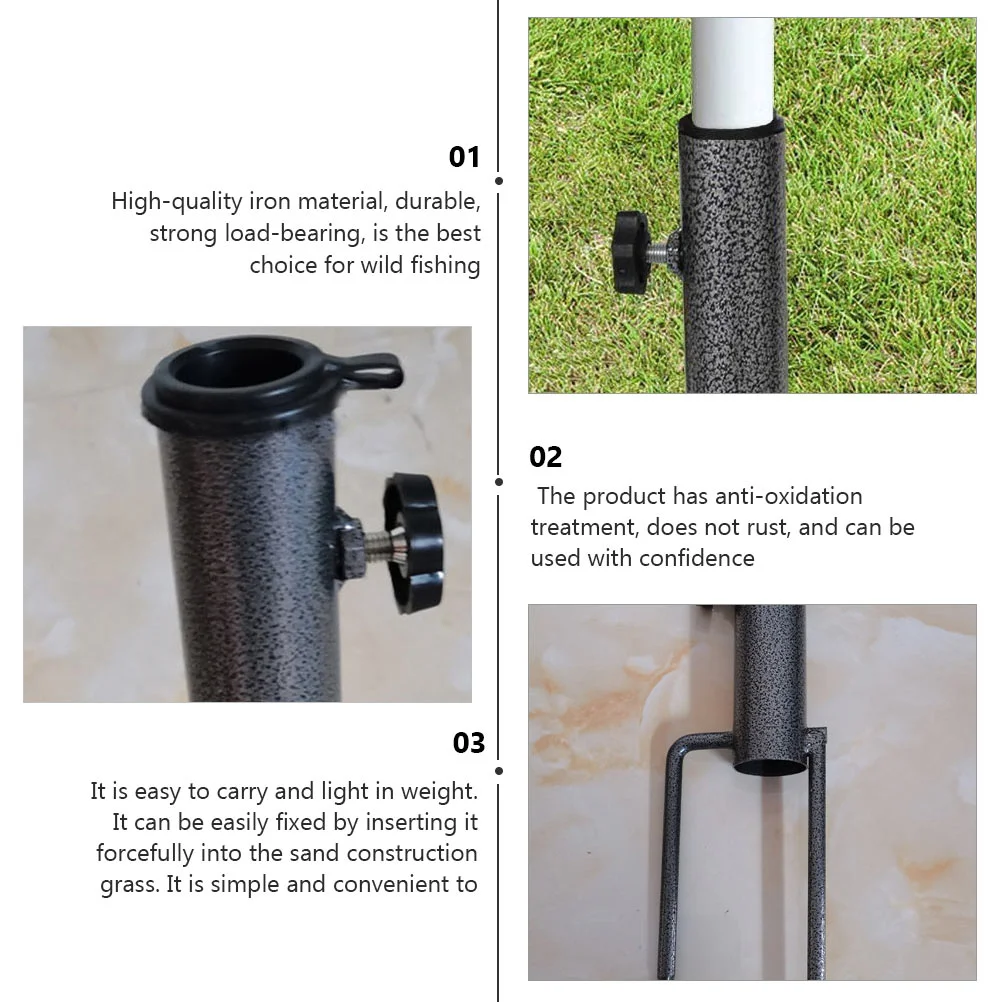 01

High-quality iron material, durable, strong load-bearing, is the best choice for wild fishing

02

The product has anti-oxidation treatment, does not rust, and can be used with confidence

03

It is easy to carry and light in weight. It can be easily fixed by inserting it forcefully into the sand construction grass. It is simple and convenient to