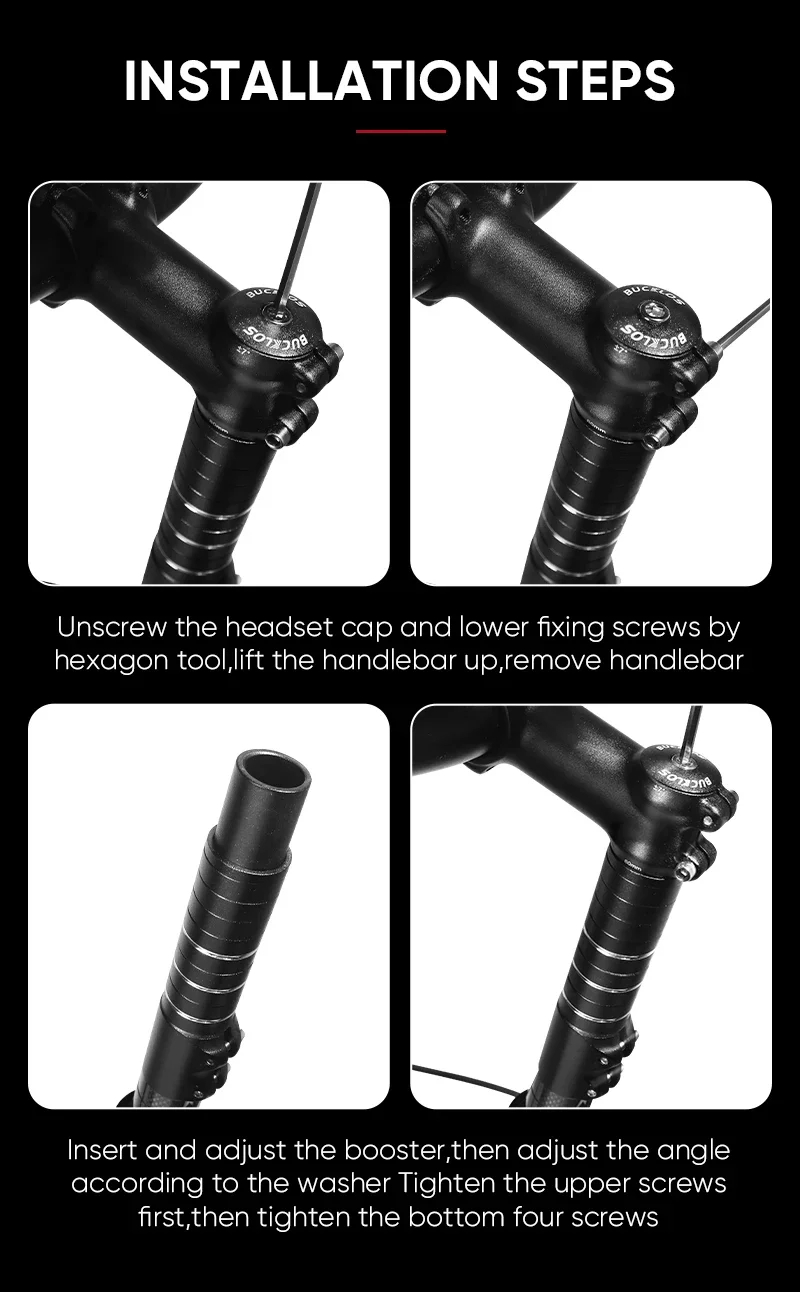 INSTALLATION STEPS

BUCKLOS

BUCKLOS

BUCKLOS

BUCKLOS

Unscrew the headset cap and lower fixing screws by hexagon tool,lift the handlebar up,remove handlebar

BUCKLOS

Insert and adjust the booster,then adjust the angle according to the washer Tighten the upper screws first,then tighten the bottom four screws