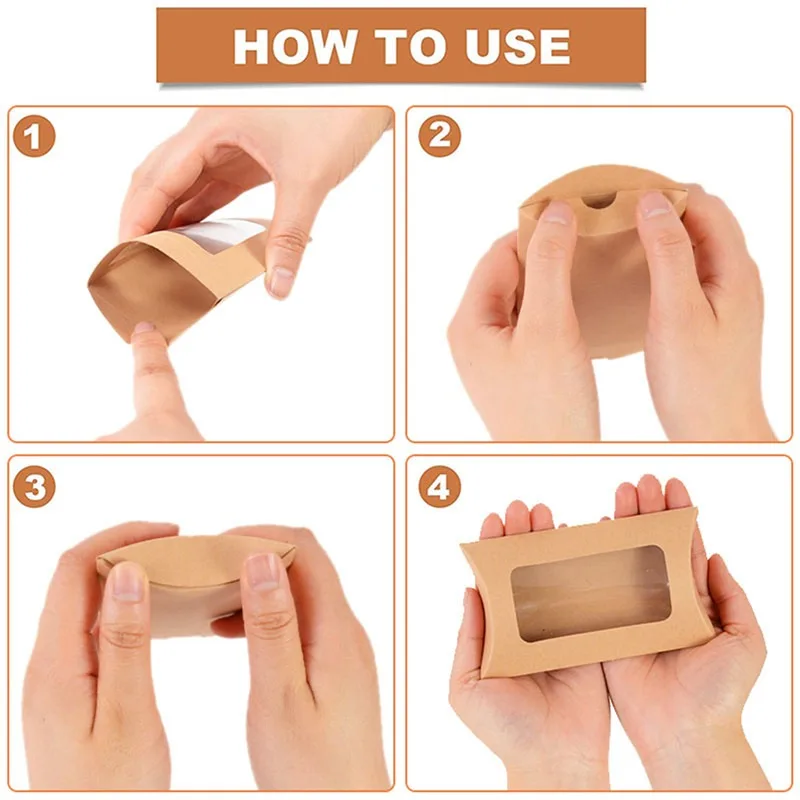 HOW TO USE

1

2

3

4