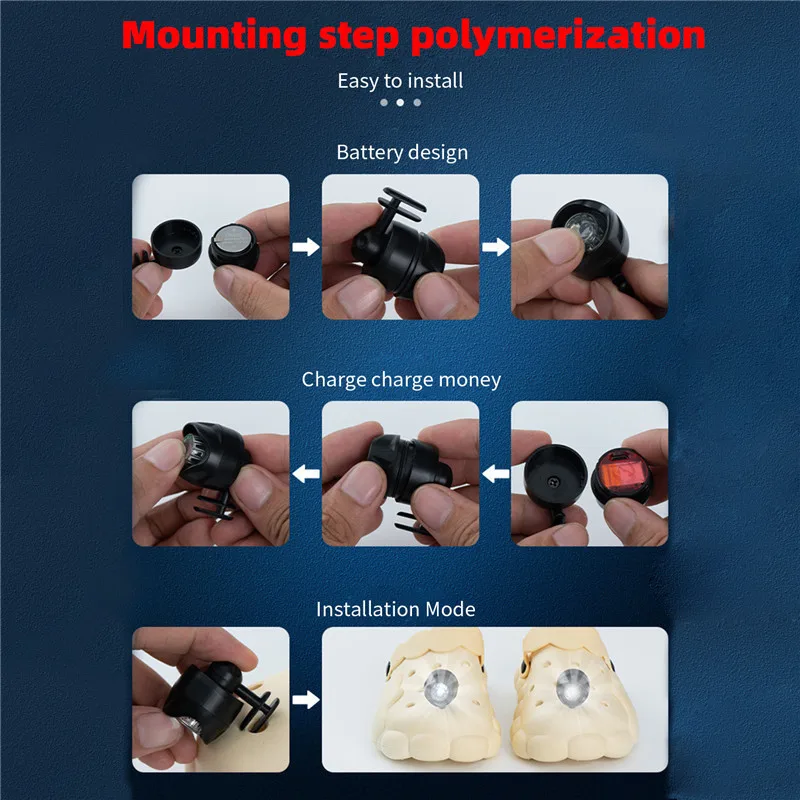 Mounting step polymerization

Easy to install

Battery design

Charge charge money

Installation Mode