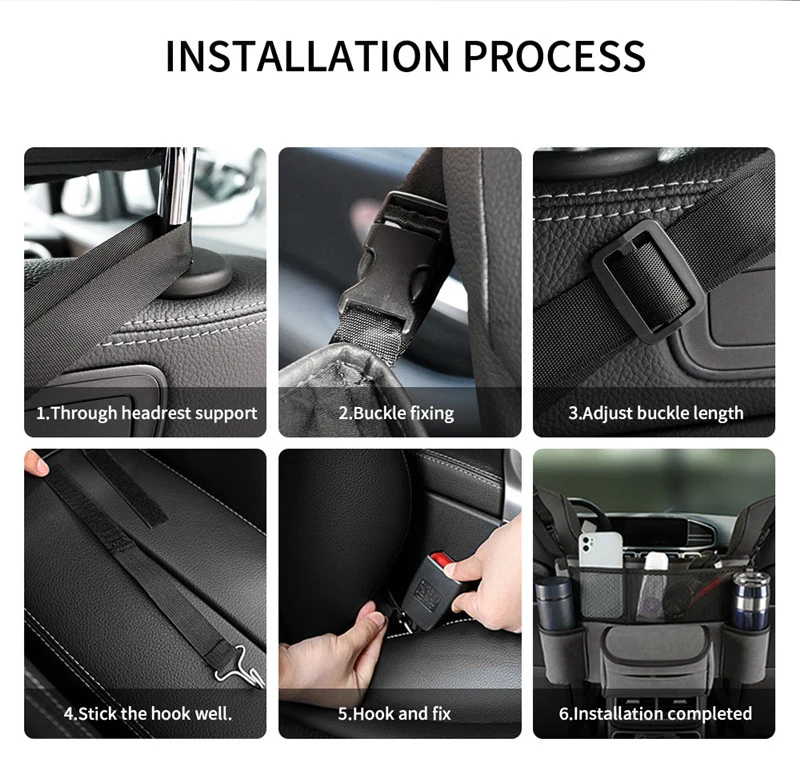 INSTALLATION PROCESS

1.Through headrest support

2.Buckle fixing

3.Adjust buckle length

4.Stick the hook well.

5.Hook and fix

6.Installation completed