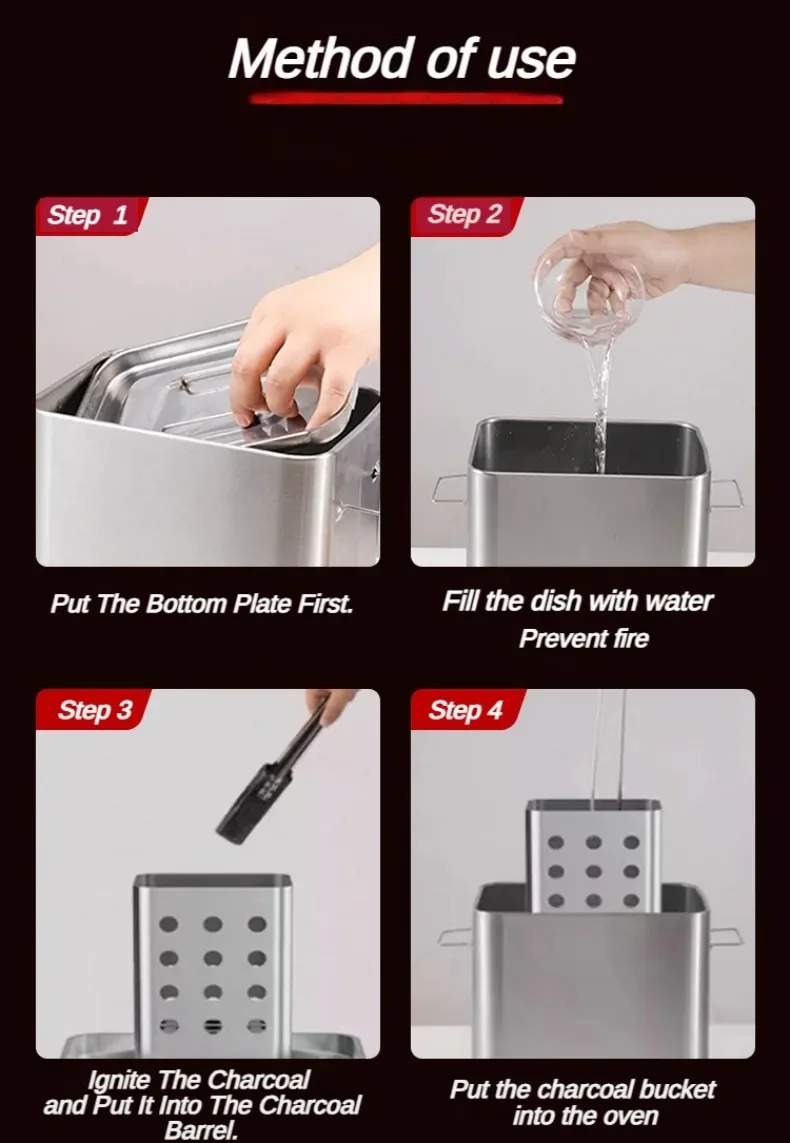 Method of use

Step 1

Put The Bottom Plate First.

Step 2

Fill the dish with water
Prevent fire

Step 3

Ignite The Charcoal and Put It Into The Charcoal Barrel.

Step 4

Put the charcoal bucket into the oven