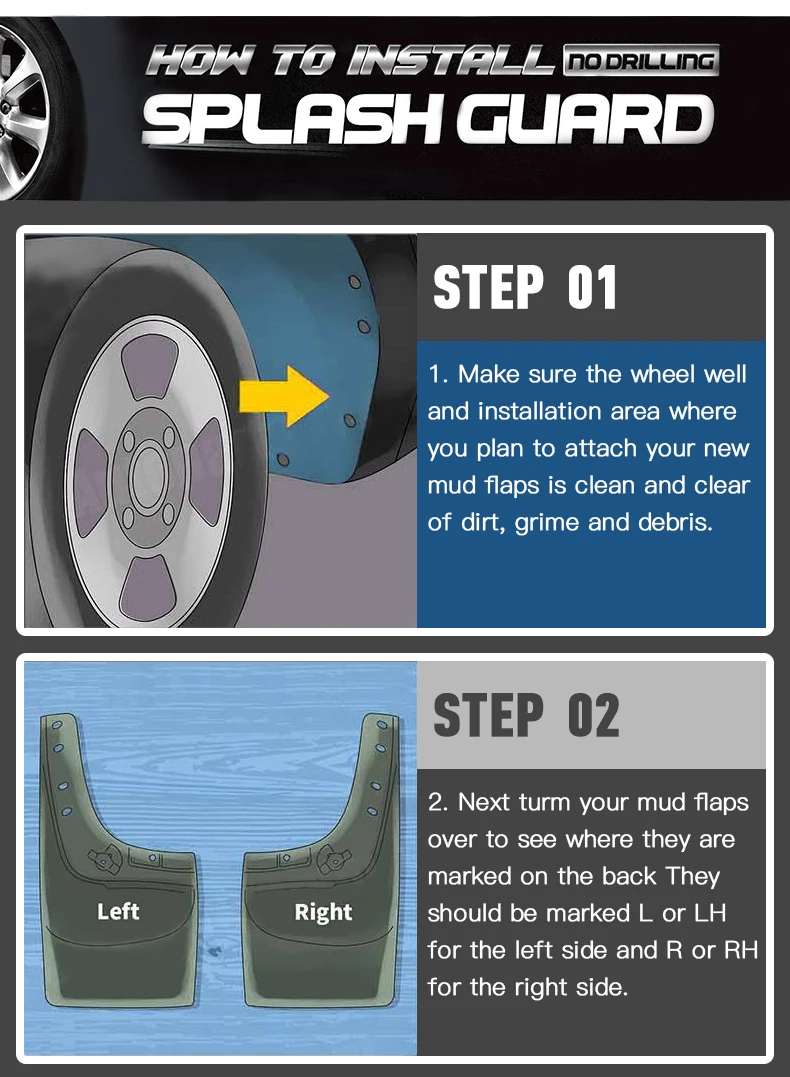 HOW TO INSTALL NO DRILLING

SPLASH GUARD

STEP 01

1. Make sure the wheel well and installation area where you plan to attach your new mud flaps is clean and clear of dirt, grime and debris.

Left

Right

STEP 02

2. Next turm your mud flaps over to see where they are marked on the back They should be marked L or LH for the left side and R or RH for the right side.