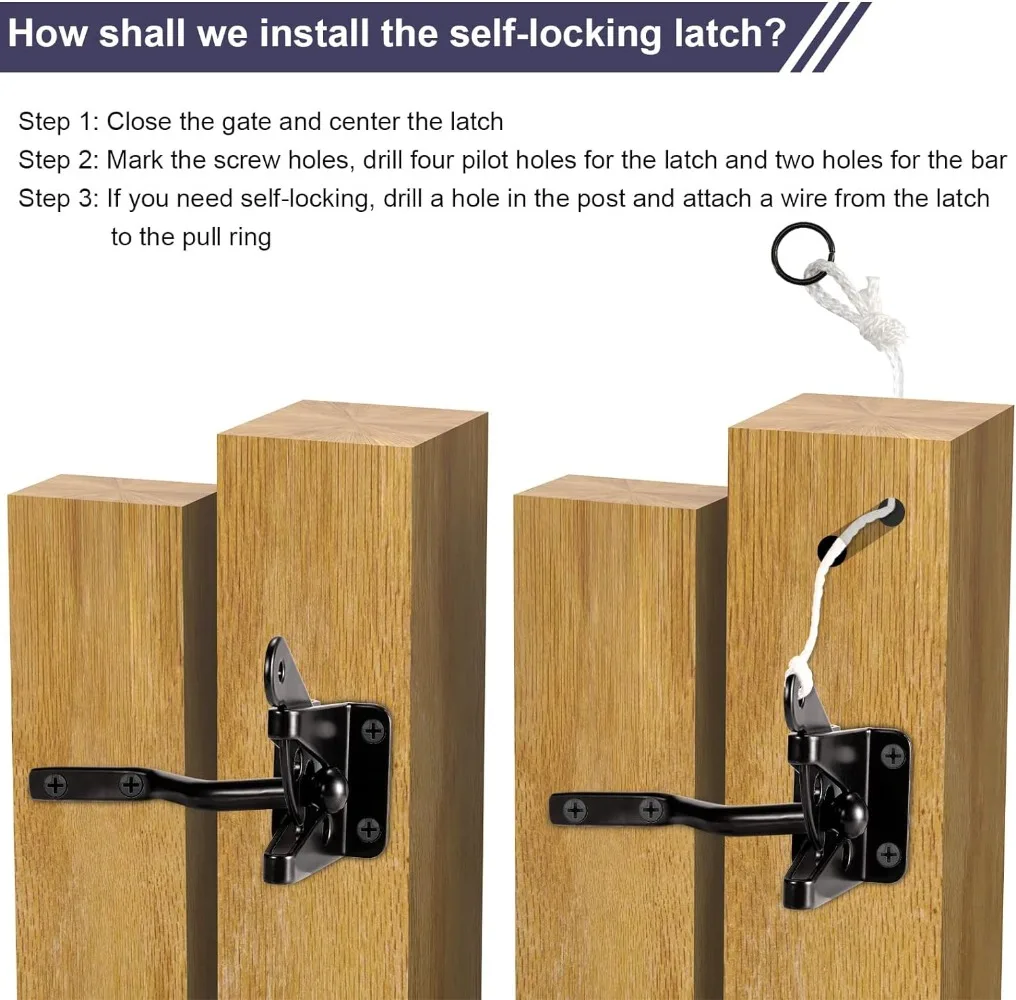 How shall we install the self-locking latch?

Step 1: Close the gate and center the latch
Step 2: Mark the screw holes, drill four pilot holes for the latch and two holes for the bar
Step 3: If you need self-locking, drill a hole in the post and attach a wire from the latch to the pull ring