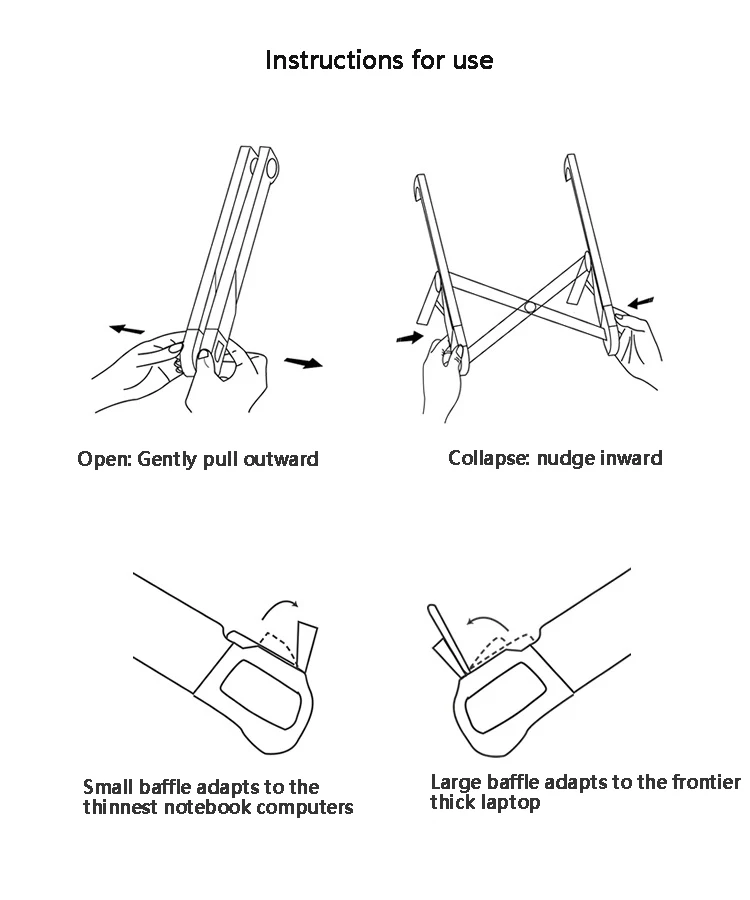 Instructions for use

Open: Gently pull outward

Collapse: nudge inward

Small baffle adapts to the thinnest notebook computers

Large baffle adapts to the frontier thick laptop