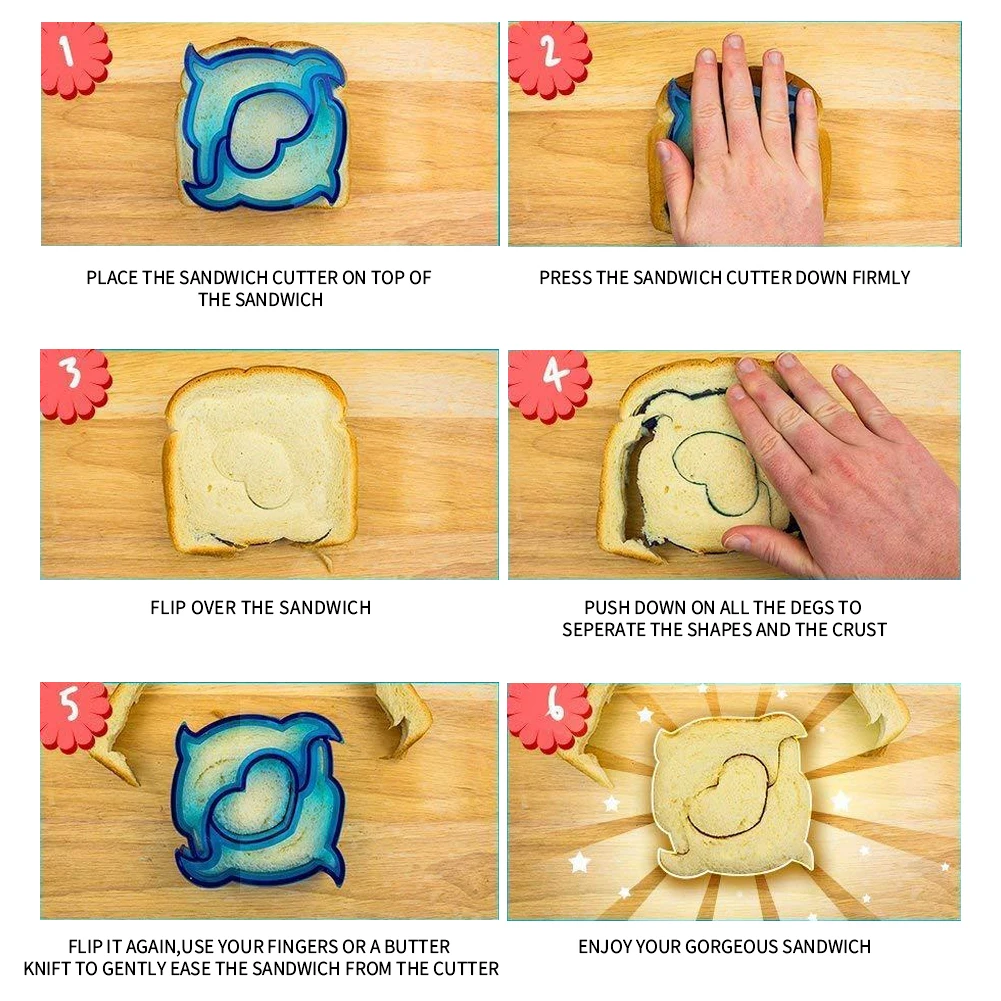 1

PLACE THE SANDWICH CUTTER ON TOP OF THE SANDWICH

2

PRESS THE SANDWICH CUTTER DOWN FIRMLY

3

FLIP OVER THE SANDWICH

4

PUSH DOWN ON ALL THE DEGS TO SEPERATE THE SHAPES AND THE CRUST

5

FLIP IT AGAIN,USE YOUR FINGERS OR A BUTTER KNIFT TO GENTLY EASE THE SANDWICH FROM THE CUTTER

6

ENJOY YOUR GORGEOUS SANDWICH