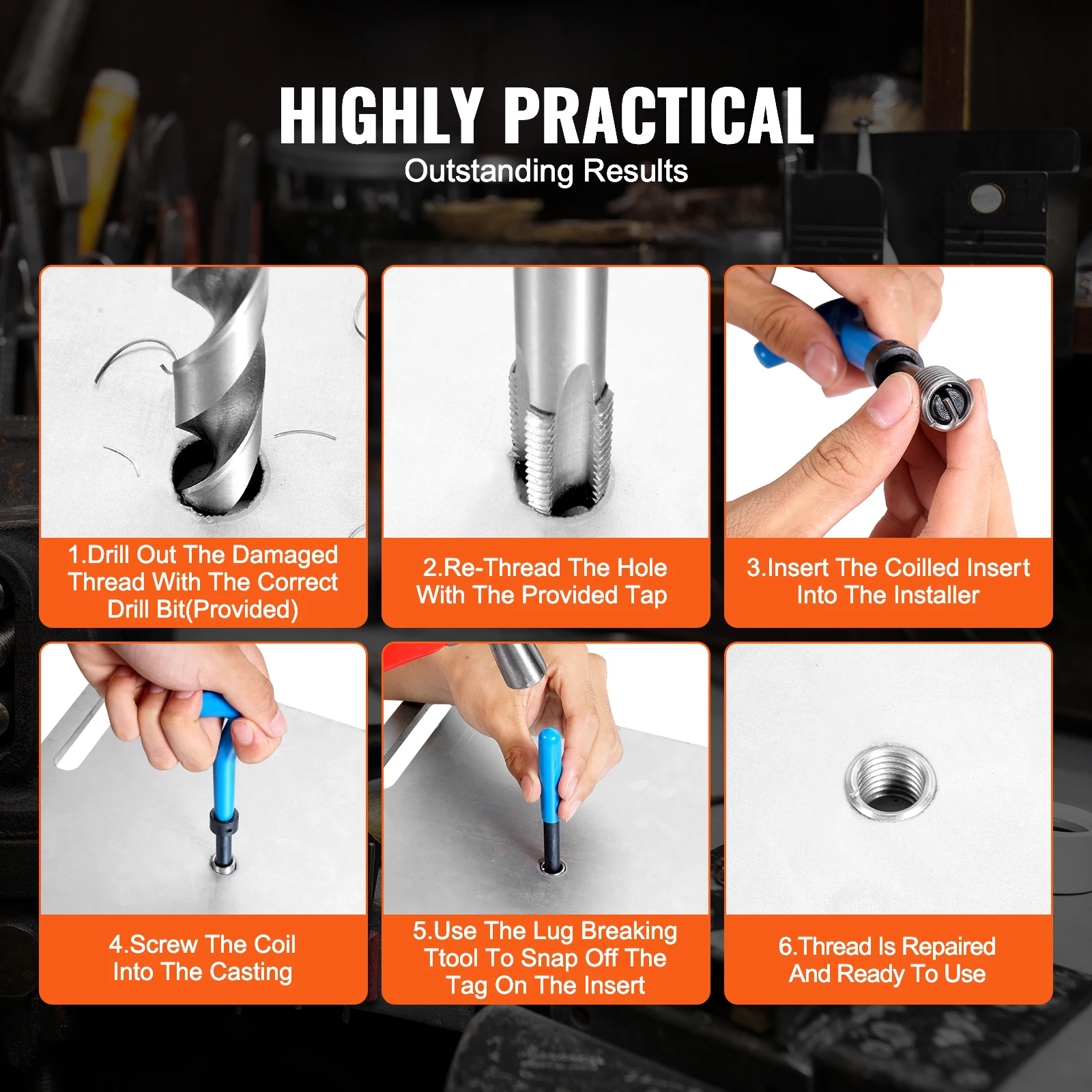 HIGHLY PRACTICAL
Outstanding Results

1.Drill Out The Damaged Thread With The Correct Drill Bit(Provided)

2.Re-Thread The Hole With The Provided Tap

3.Insert The Coilled Insert Into The Installer

4.Screw The Coil Into The Casting

5.Use The Lug Breaking Ttool To Snap Off The Tag On The Insert

6.Thread Is Repaired And Ready To Use