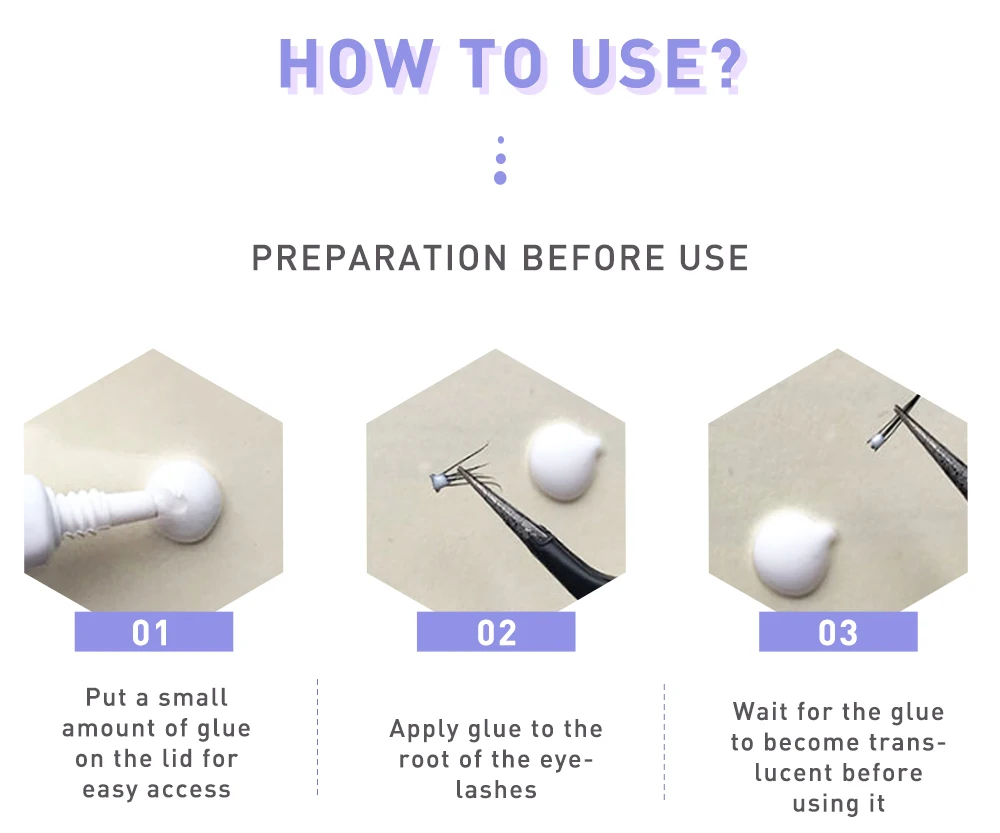 HOW TO USE?

PREPARATION BEFORE USE

01

Put a small amount of glue on the lid for easy access

02

Apply glue to the root of the eyelashes

03

Wait for the glue to become translucent before using it