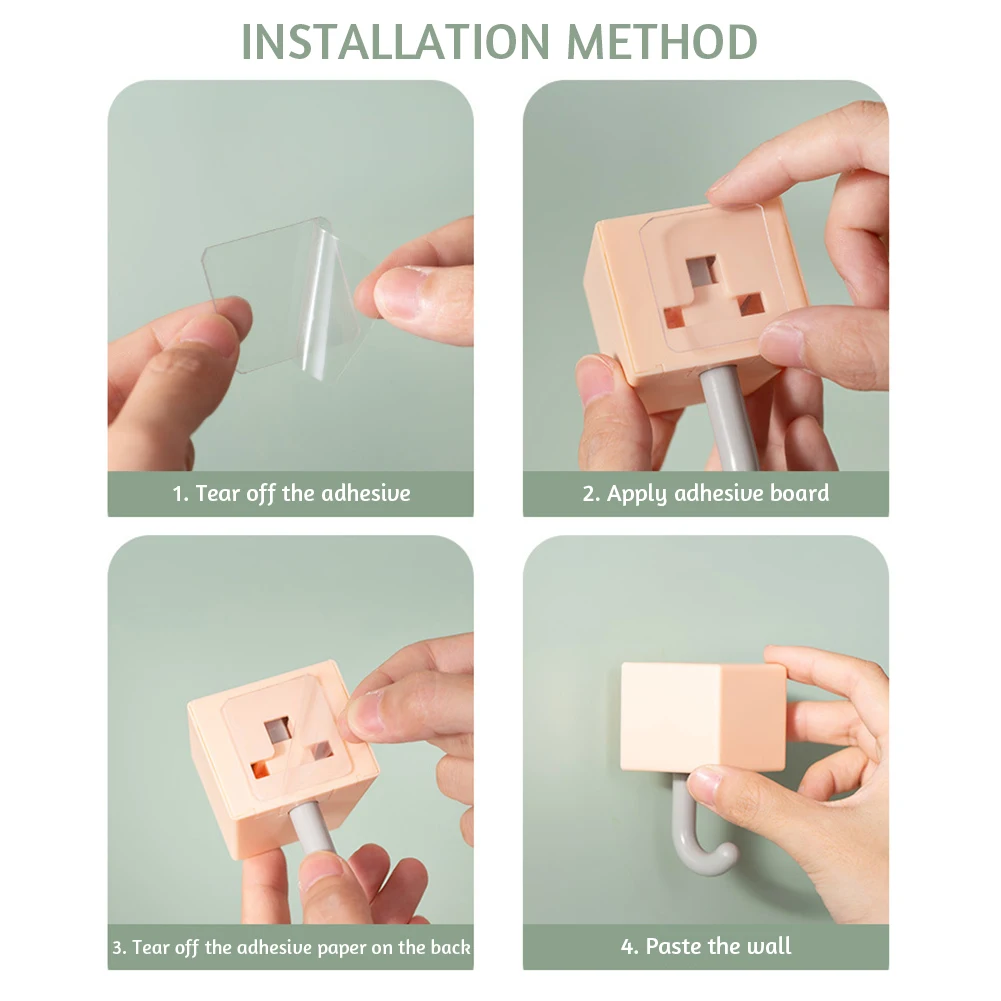 INSTALLATION METHOD

1. Tear off the adhesive

2. Apply adhesive board

3. Tear off the adhesive paper on the back

4. Paste the wall