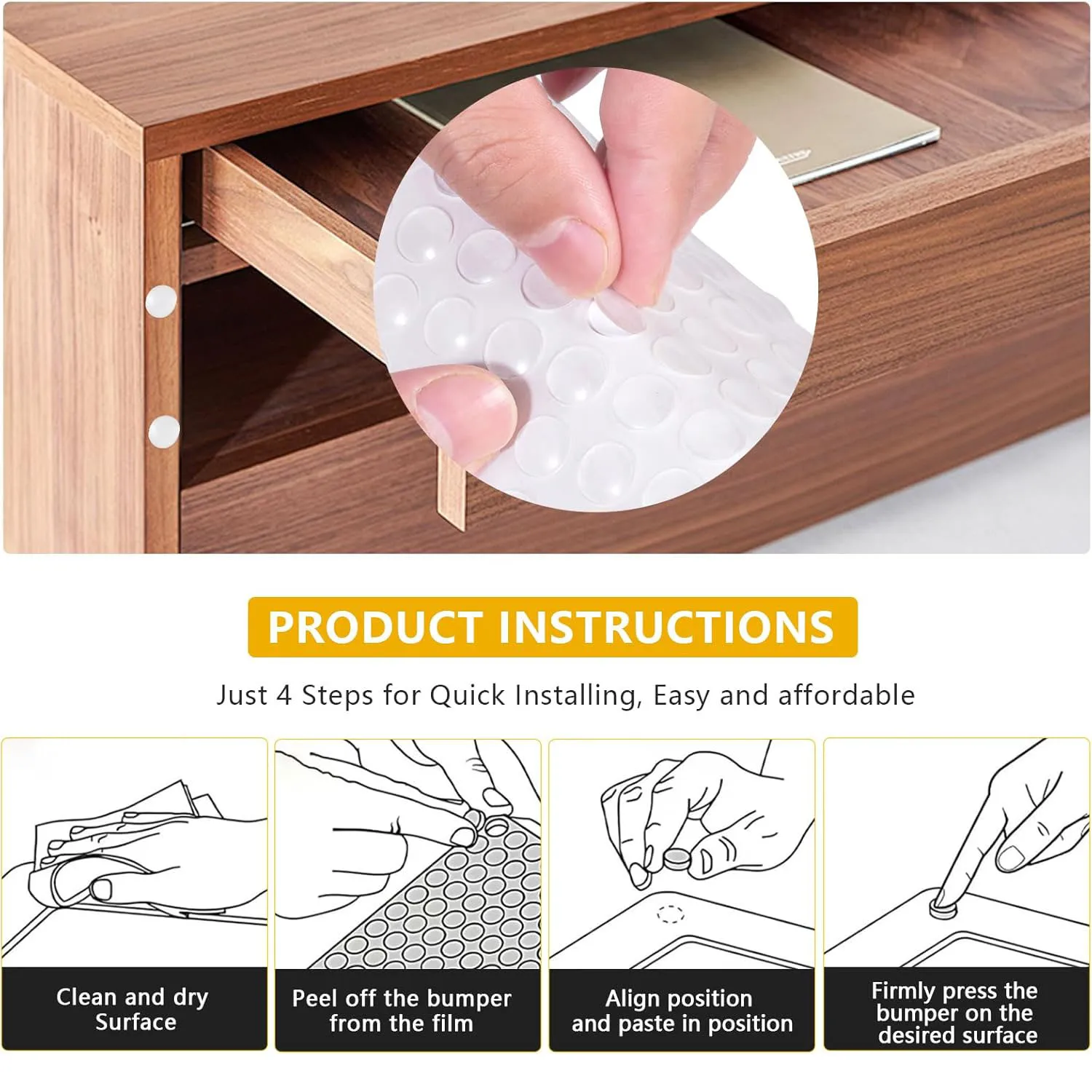 PRODUCT INSTRUCTIONS

Just 4 Steps for Quick Installing, Easy and affordable

Clean and dry Surface

Peel off the bumper from the film

Align position and paste in position

Firmly press the bumper on the desired surface