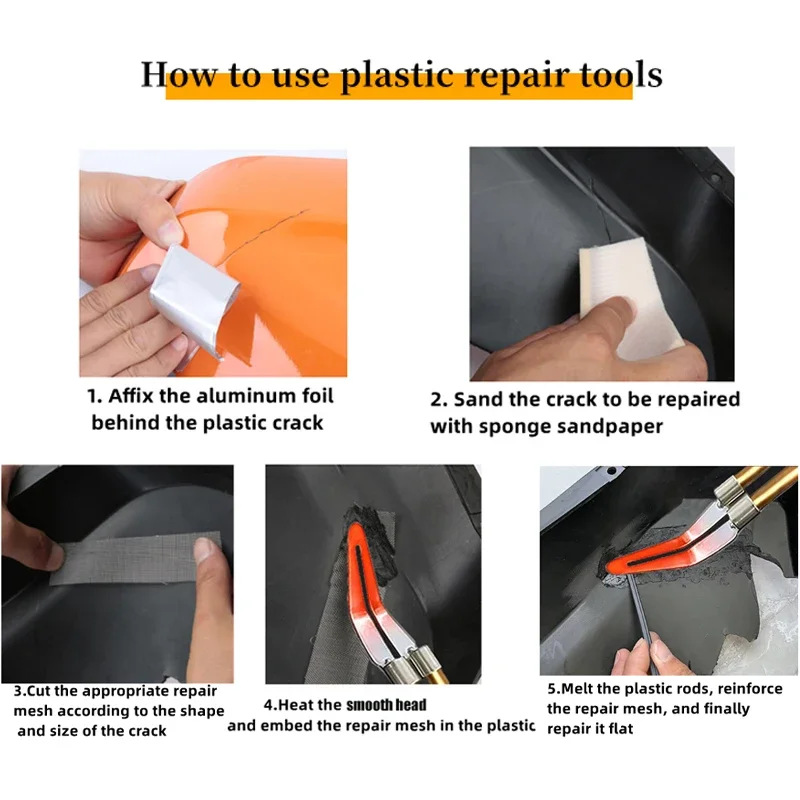 How to use plastic repair tools

1. Affix the aluminum foil behind the plastic crack

2. Sand the crack to be repaired with sponge sandpaper

3.Cut the appropriate repair mesh according to the shape and size of the crack

4.Heat the smooth head and embed the repair mesh in the plastic

5.Melt the plastic rods, reinforce the repair mesh, and finally repair it flat