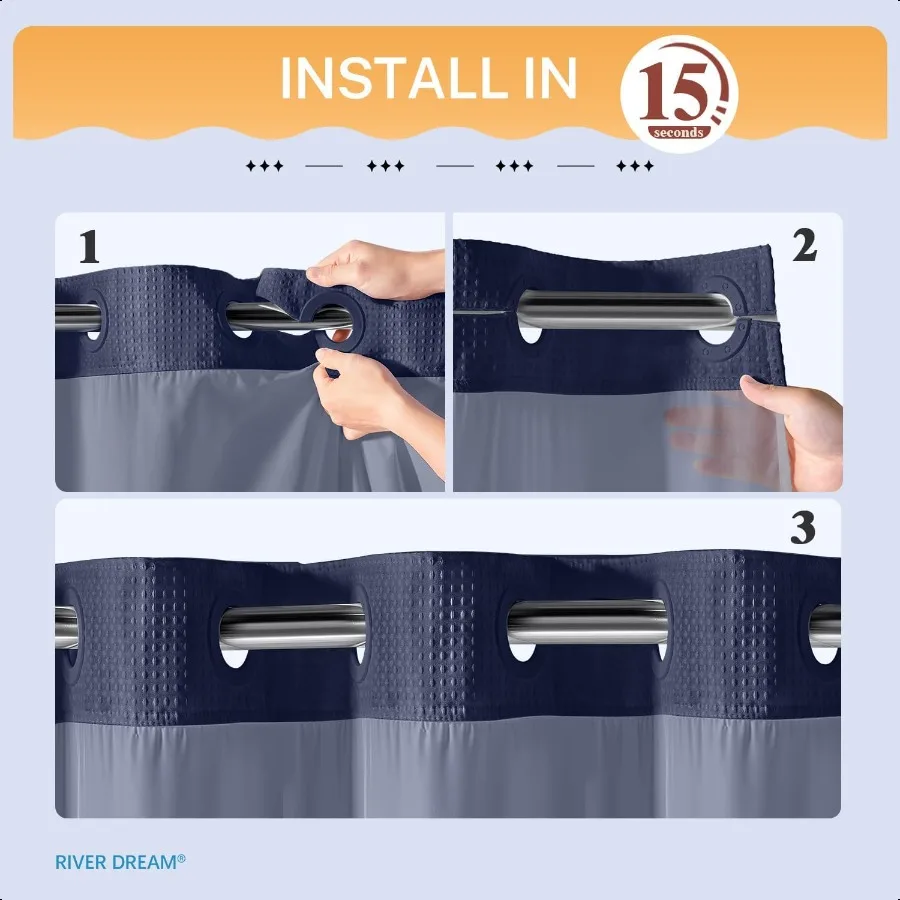 INSTALL IN 15 seconds

1

2

3

RIVER DREAM®