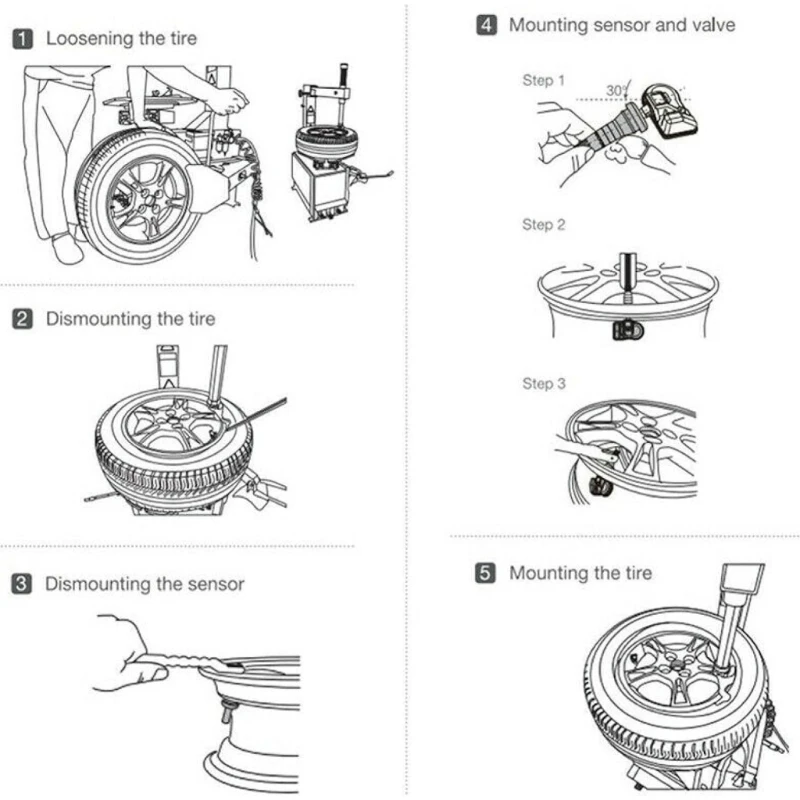 1 Loosening the tire

2 Dismounting the tire

3 Dismounting the sensor

4 Mounting sensor and valve

Step 1

30°

Step 2

Step 3

5 Mounting the tire