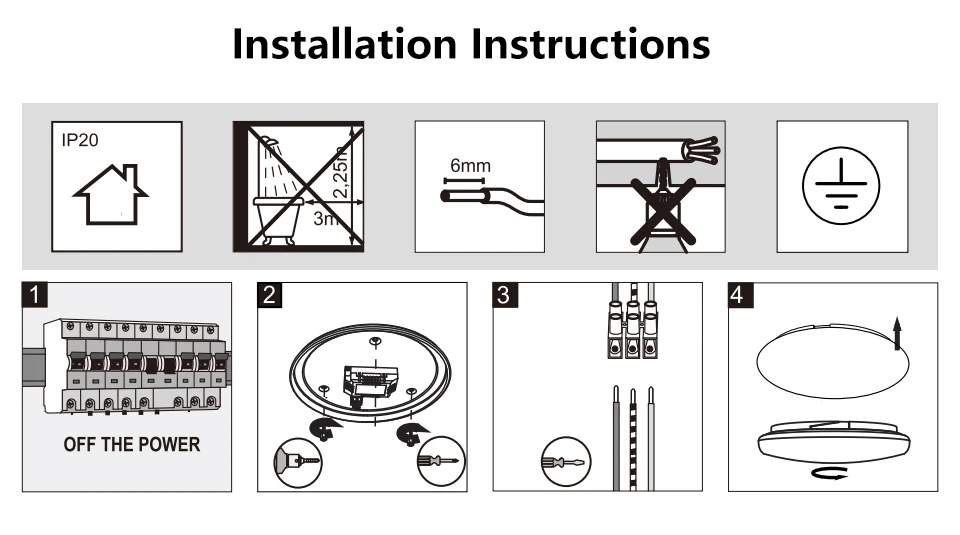 Installation Instructions

IP20

2.25m

3m

6mm

1

OFF THE POWER

2

3

4