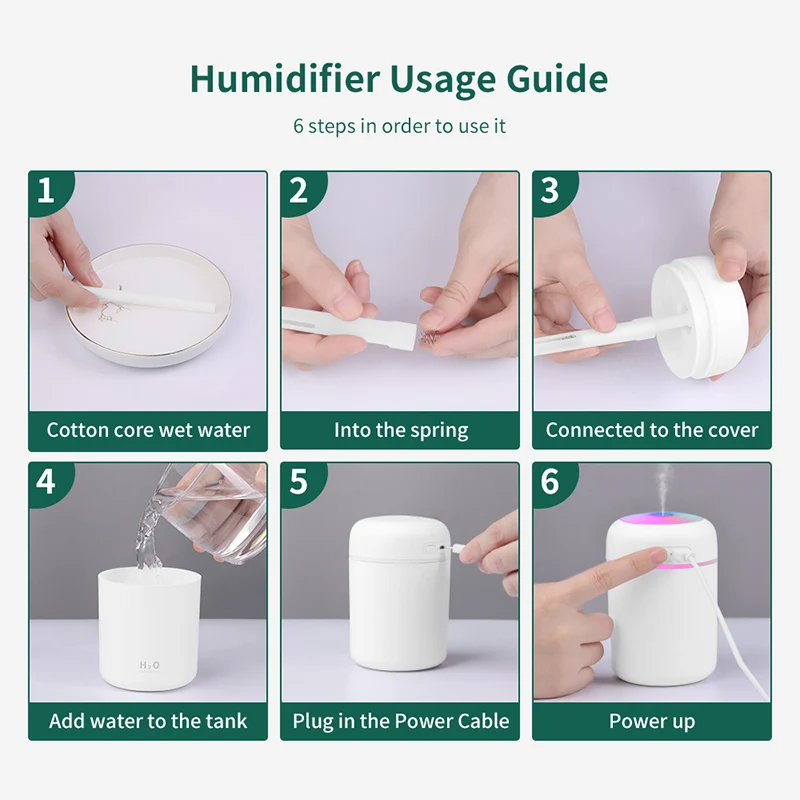 Humidifier Usage Guide

6 steps in order to use it

1

Cotton core wet water

2

Into the spring

3

Connected to the cover

4

$H_2O$

Add water to the tank

5

Plug in the Power Cable

6

Power up