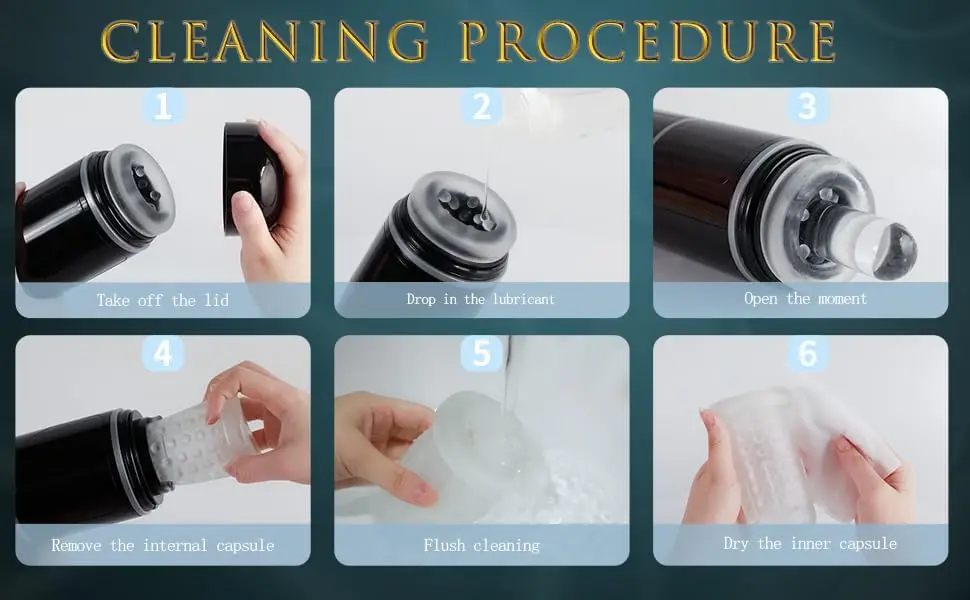 CLEANING PROCEDURE

1
Take off the lid

2
Drop in the lubricant

3
Open the moment

4
Remove the internal capsule

5
Flush cleaning

6
Dry the inner capsule