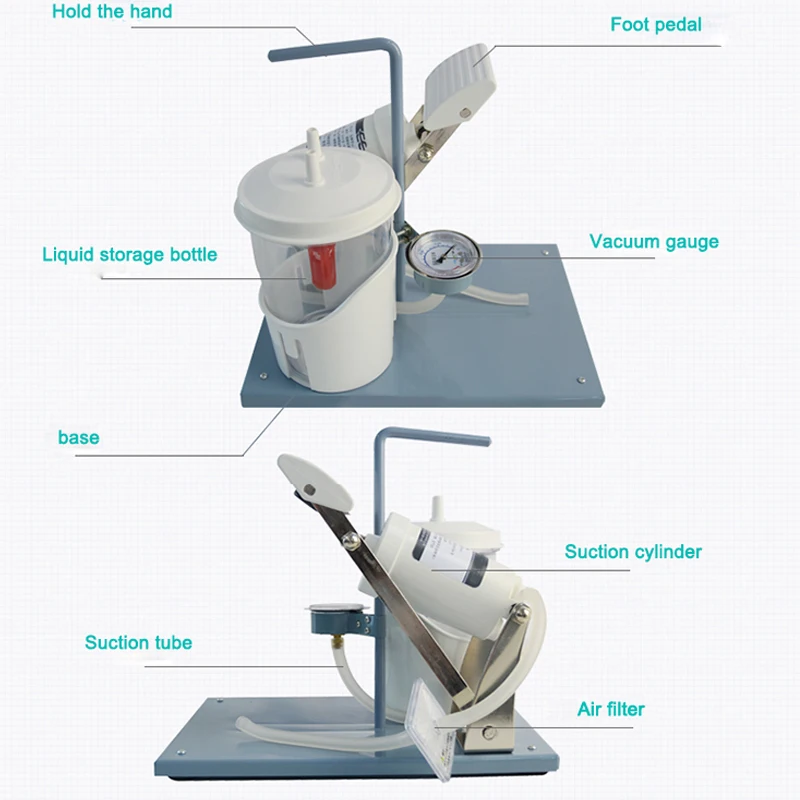 Hold the hand

Foot pedal

Liquid storage bottle

Vacuum gauge

base

Suction cylinder

Suction tube

Air filter