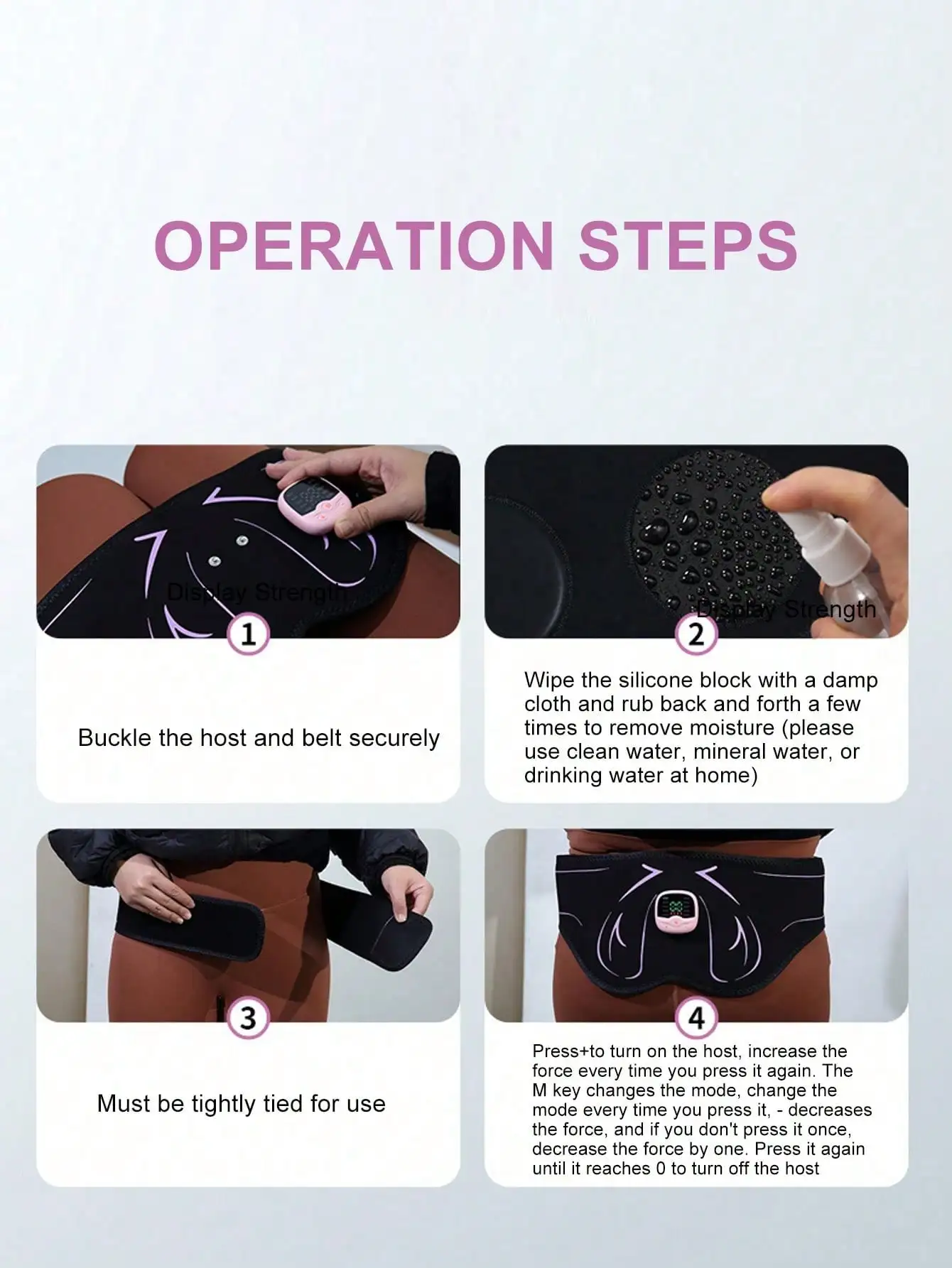 OPERATION STEPS

Display Strength

1

Buckle the host and belt securely

Display Strength

2

Wipe the silicone block with a damp cloth and rub back and forth a few times to remove moisture (please use clean water, mineral water, or drinking water at home)

3

Must be tightly tied for use

4

Press+to turn on the host, increase the force every time you press it again. The M key changes the mode, change the mode every time you press it, - decreases the force, and if you don't press it once, decrease the force by one. Press it again until it reaches 0 to turn off the host