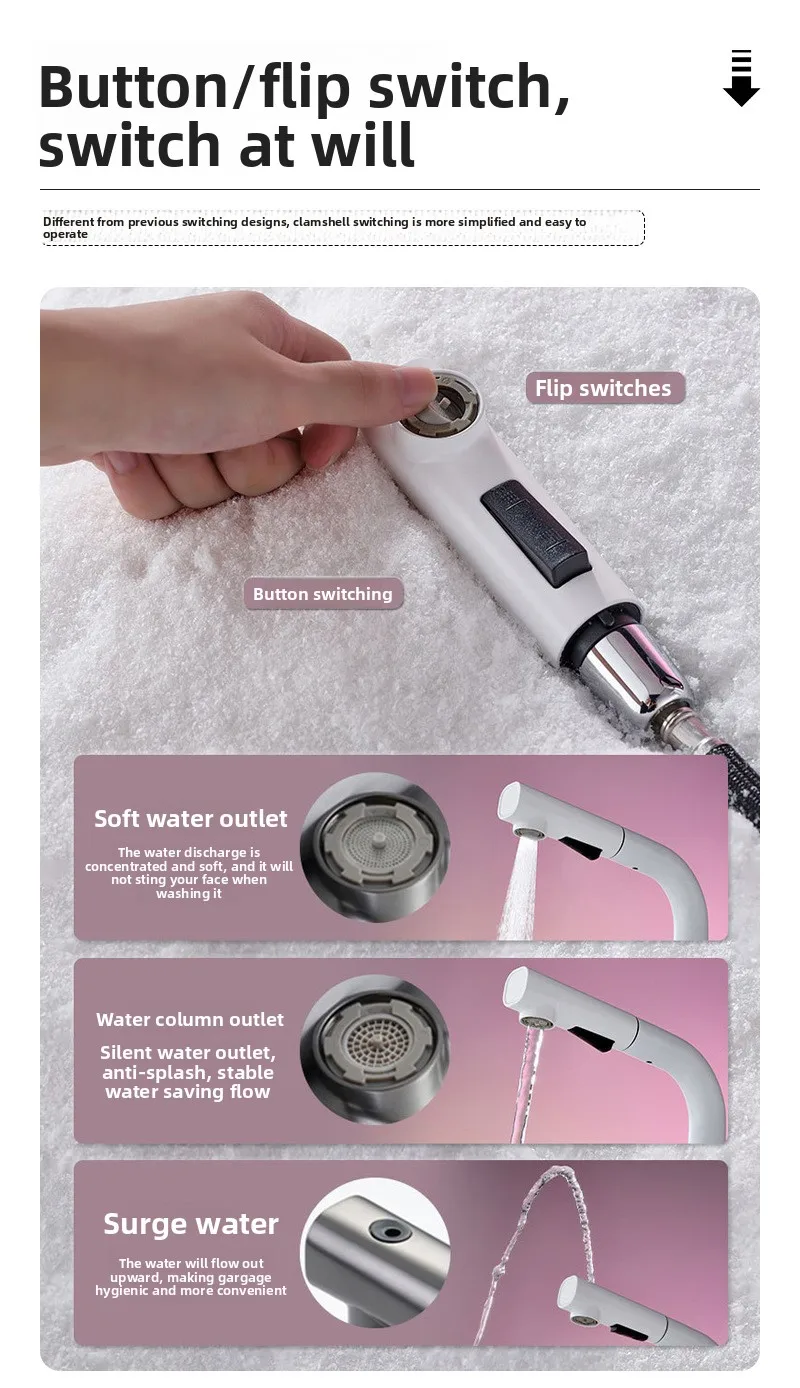 Button/flip switch, switch at will

Different from previous switching designs, clamshell switching is more simplified and easy to operate

Flip switches

Button switching

Soft water outlet

The water discharge is concentrated and soft, and it will not sting your face when washing it

Water column outlet

Silent water outlet, anti-splash, stable water saving flow

Surge water

The water will flow out upward, making gargage hygienic and more convenient