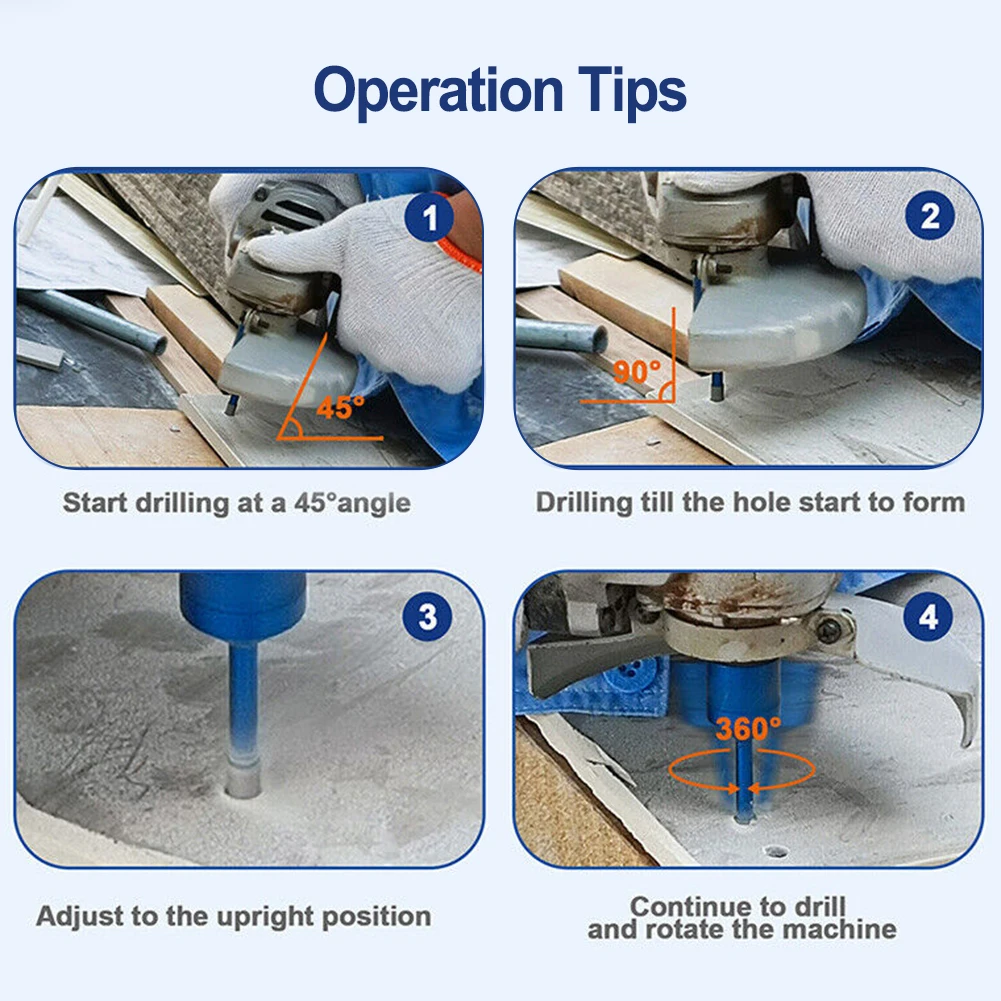 Operation Tips

1
45°

Start drilling at a 45°angle

2
90°

Drilling till the hole start to form

3

Adjust to the upright position

4
360°

Continue to drill and rotate the machine