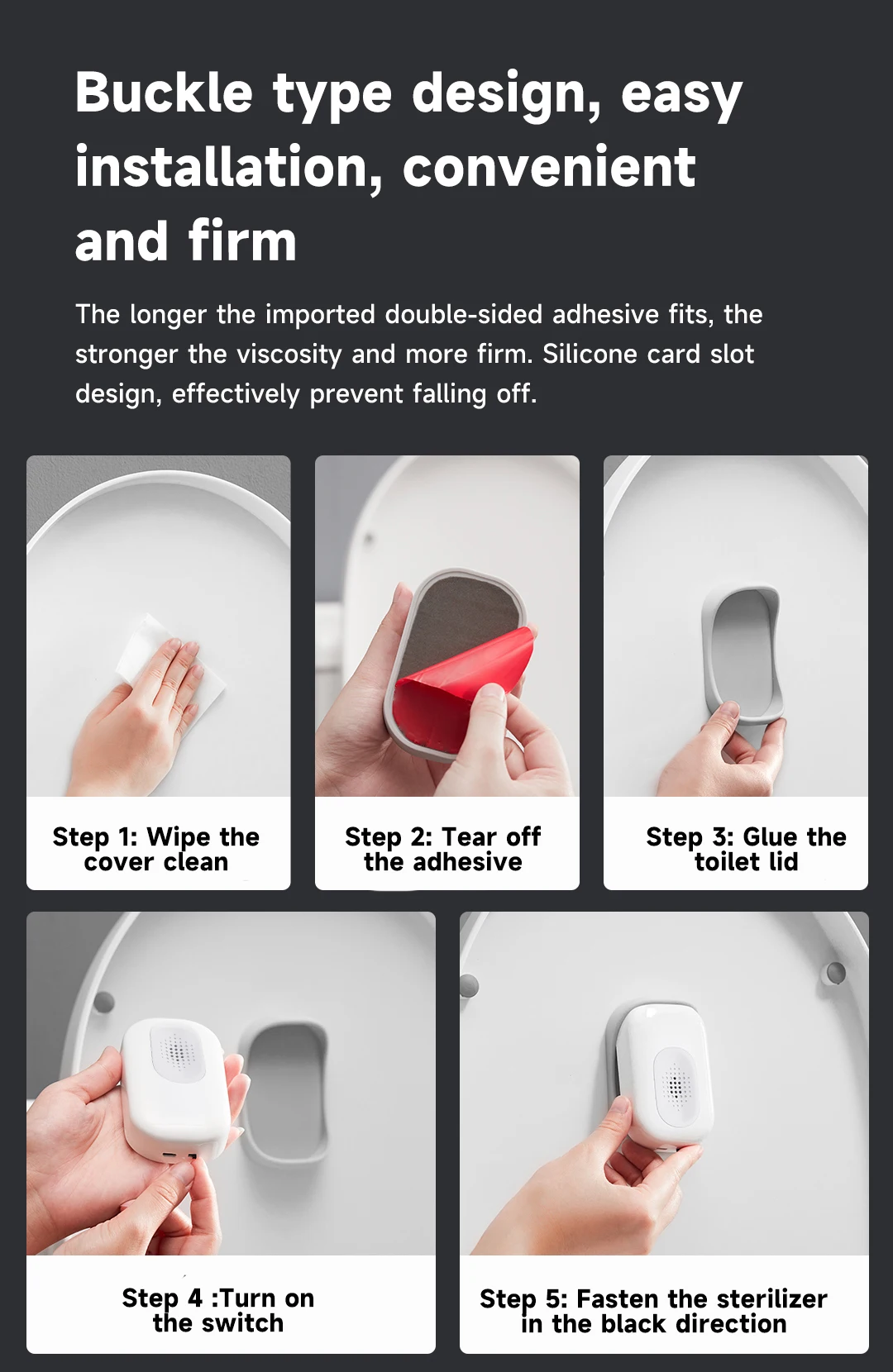 Buckle type design, easy installation, convenient and firm

The longer the imported double-sided adhesive fits, the stronger the viscosity and more firm. Silicone card slot design, effectively prevent falling off.

Step 1: Wipe the cover clean

Step 2: Tear off the adhesive

Step 3: Glue the toilet lid

Step 4 :Turn on the switch

Step 5: Fasten the sterilizer in the black direction