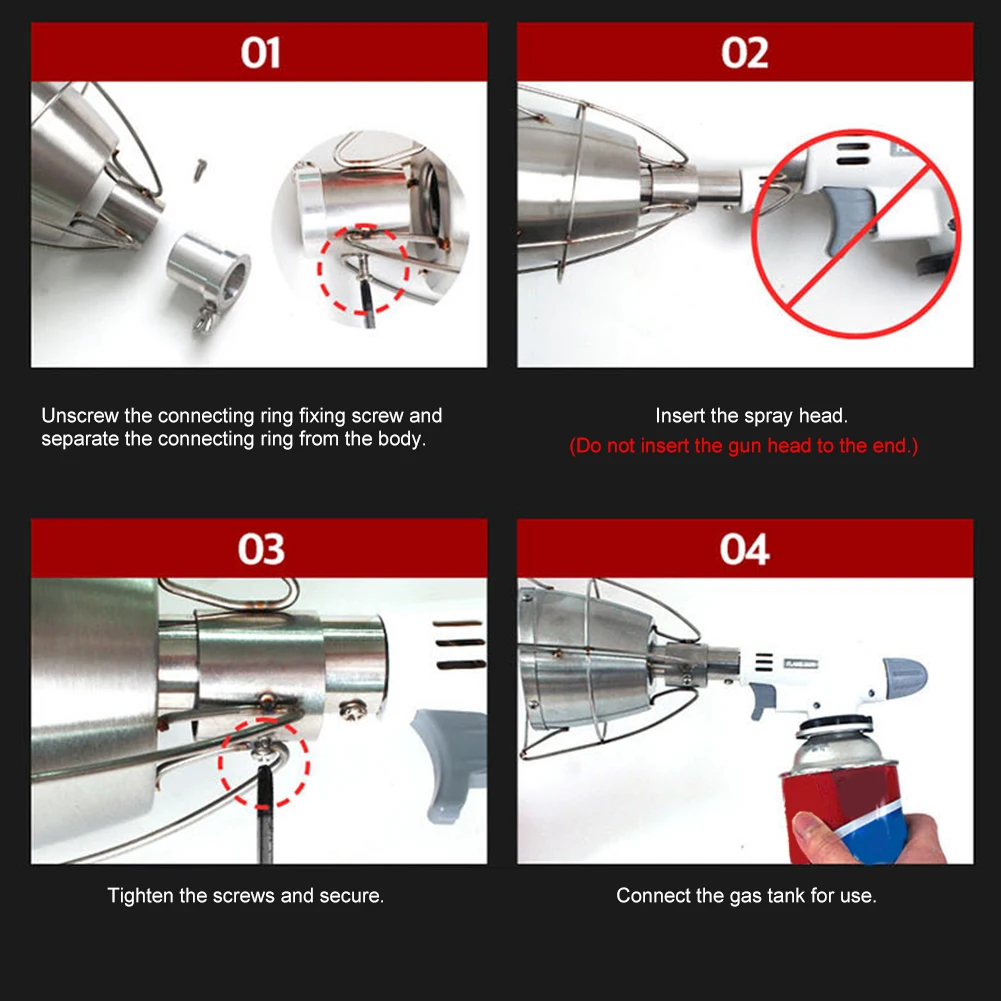 01

Unscrew the connecting ring fixing screw and separate the connecting ring from the body.

02

Insert the spray head.
(Do not insert the gun head to the end.)

03

Tighten the screws and secure.

04

Connect the gas tank for use.